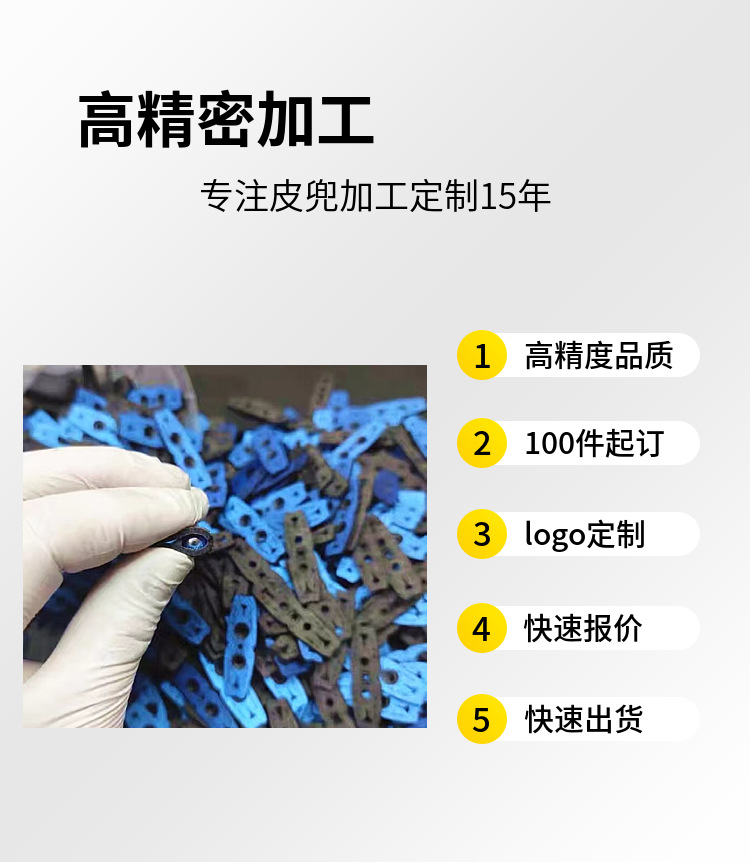 高精密加工

专注皮兜加工定制15年

1 高精度品质

2 100件起订

3 logo定制

4 快速报价

5 快速出货