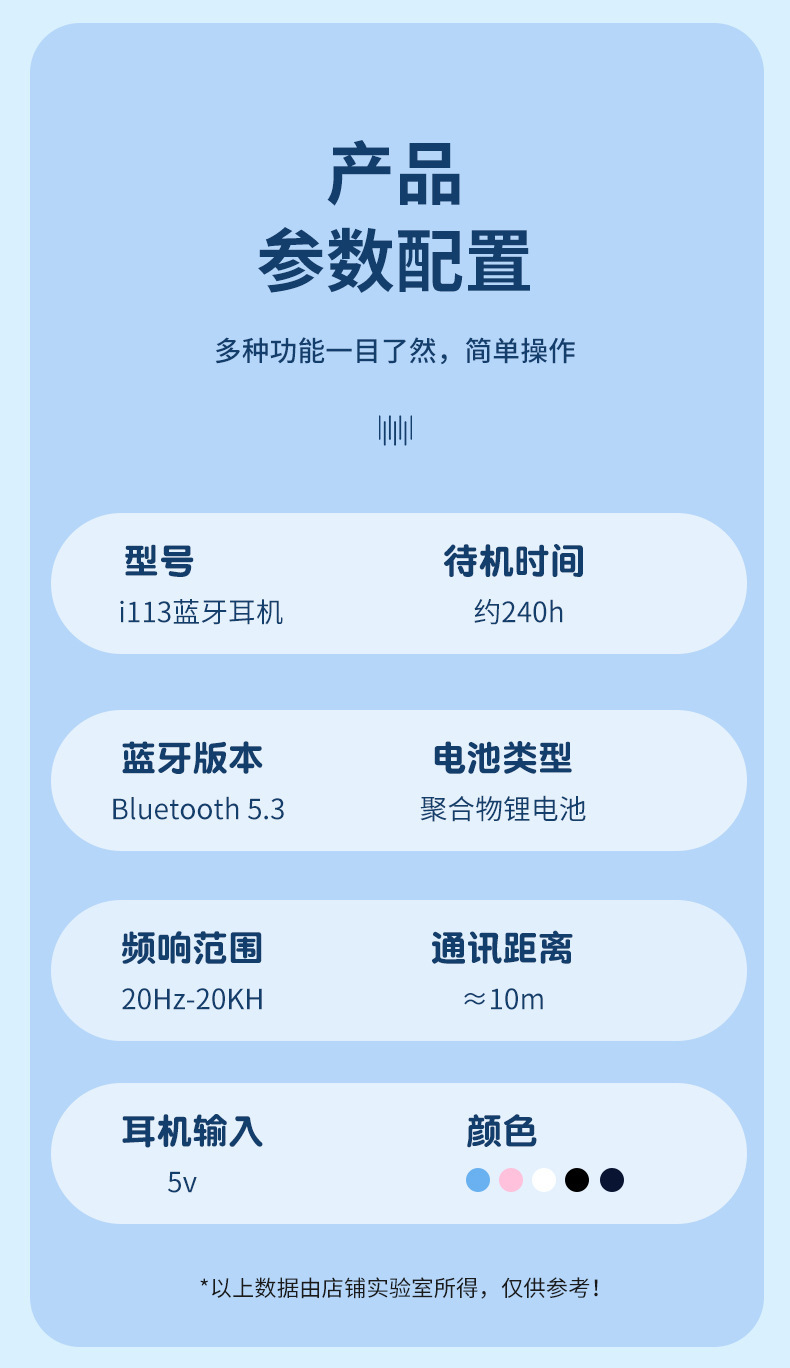 产品
参数配置

多种功能一目了然，简单操作

型号
i113蓝牙耳机

待机时间
约240h

蓝牙版本
Bluetooth 5.3

电池类型
聚合物锂电池

频响范围
20Hz-20KH

通讯距离
≈10m

耳机输入
5v

颜色

*以上数据由店铺实验室所得，仅供参考！