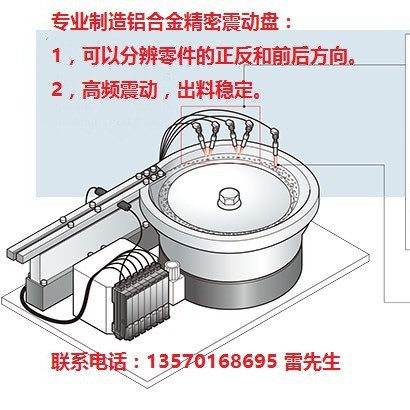 专业制造铝合金精密震动盘：

1，可以分辨零件的正反和前后方向。

2，高频震动，出料稳定。

联系电话：13570168695 雷先生