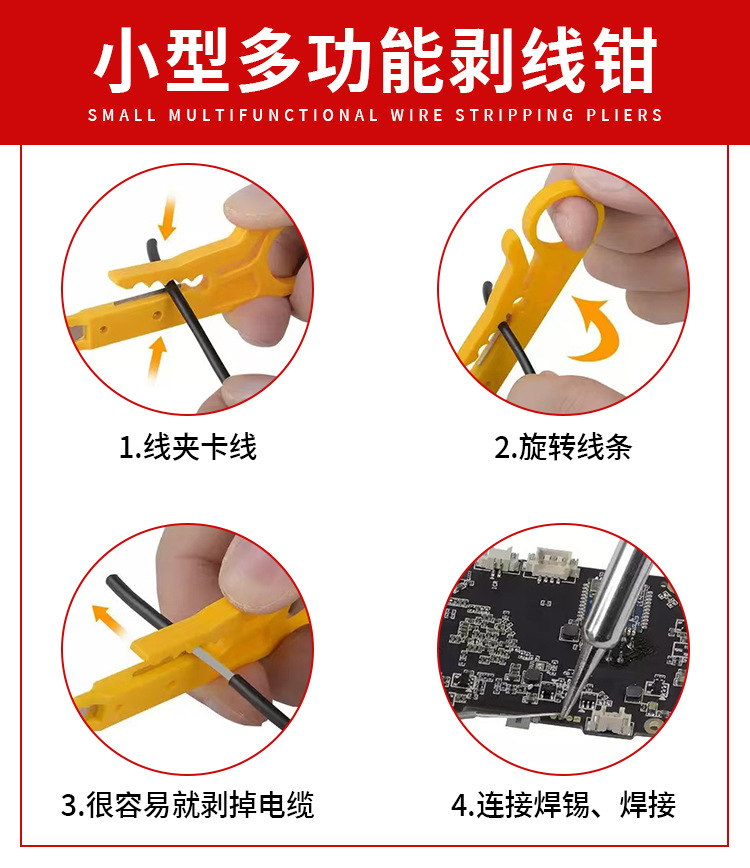 小型多功能剥线钳

SMALL MULTIFUNCTIONAL WIRE STRIPPING PLIERS

1.线夹卡线

2.旋转线条

3.很容易就剥掉电缆

4.连接焊锡、焊接