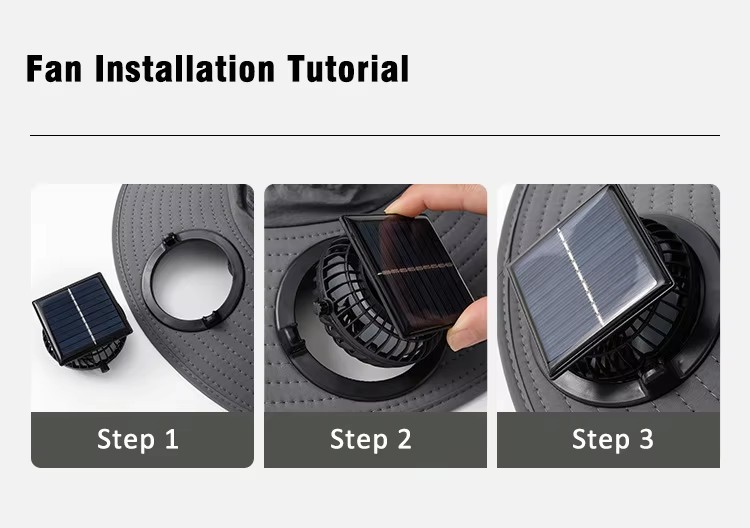 Fan Installation Tutorial

Step 1

Step 2

Step 3