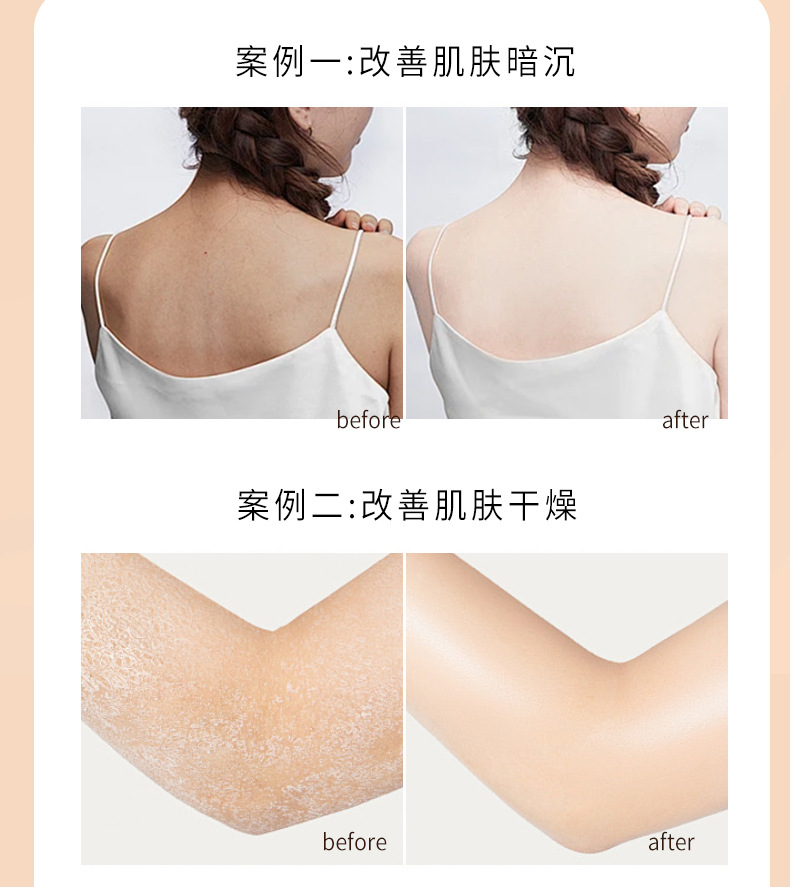 案例一:改善肌肤暗沉

before

after

案例二:改善肌肤干燥

before

after