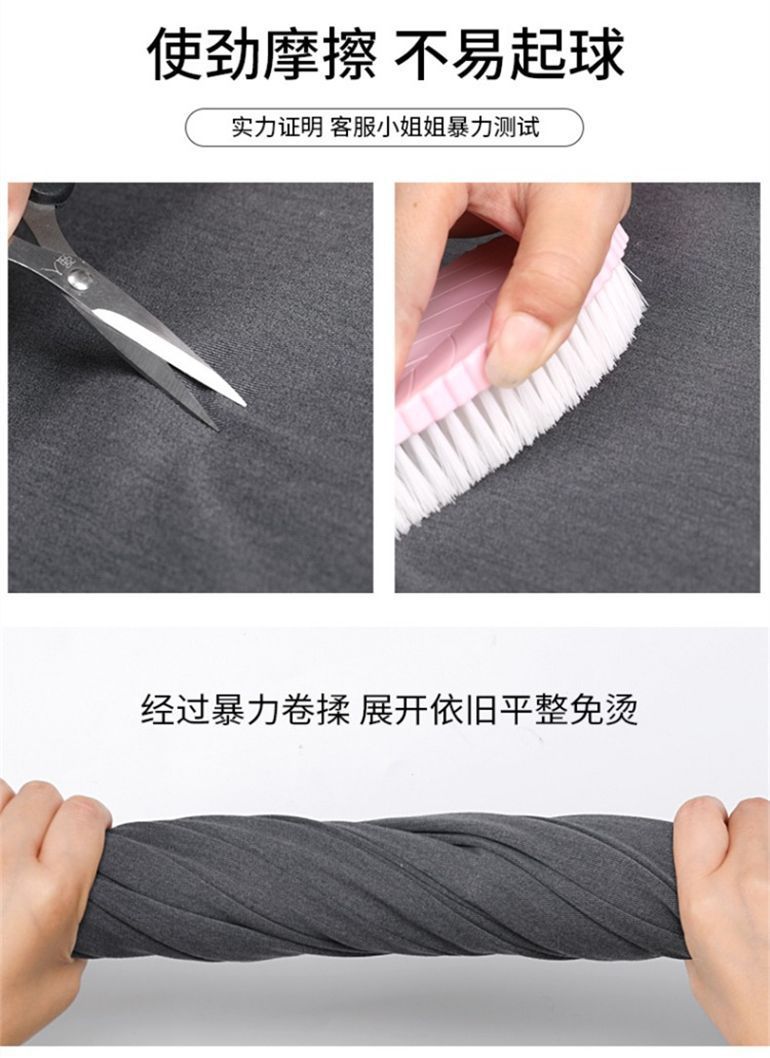 使劲摩擦 不易起球

实力证明 客服小姐姐暴力测试

经过暴力卷揉 展开依旧平整免烫