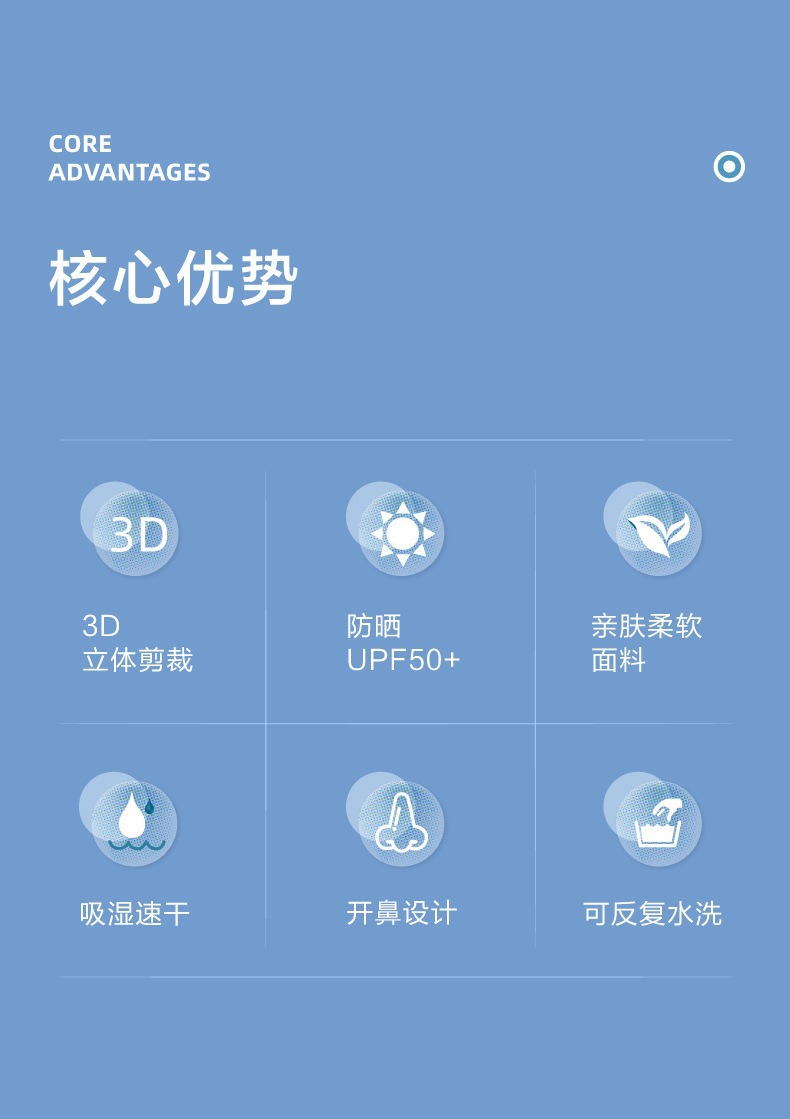 CORE
ADVANTAGES

核心优势

3D

3D
立体剪裁

防晒
UPF50+

亲肤柔软
面料

吸湿速干

开鼻设计

可反复水洗