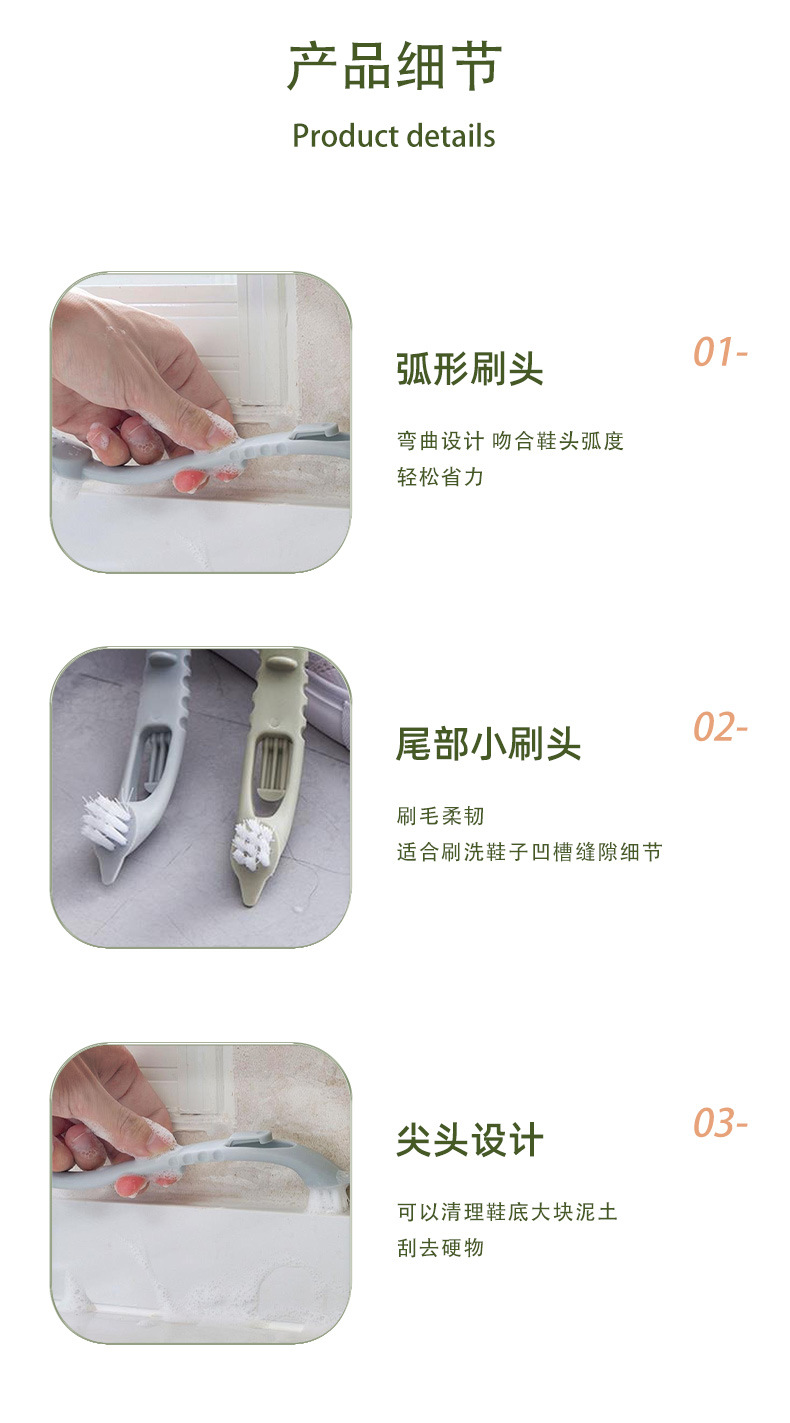 产品细节

Product details

01-

弧形刷头

弯曲设计 吻合鞋头弧度
轻松省力

02-

尾部小刷头

刷毛柔韧
适合刷洗鞋子凹槽缝隙细节

03-

尖头设计

可以清理鞋底大块泥土
刮去硬物