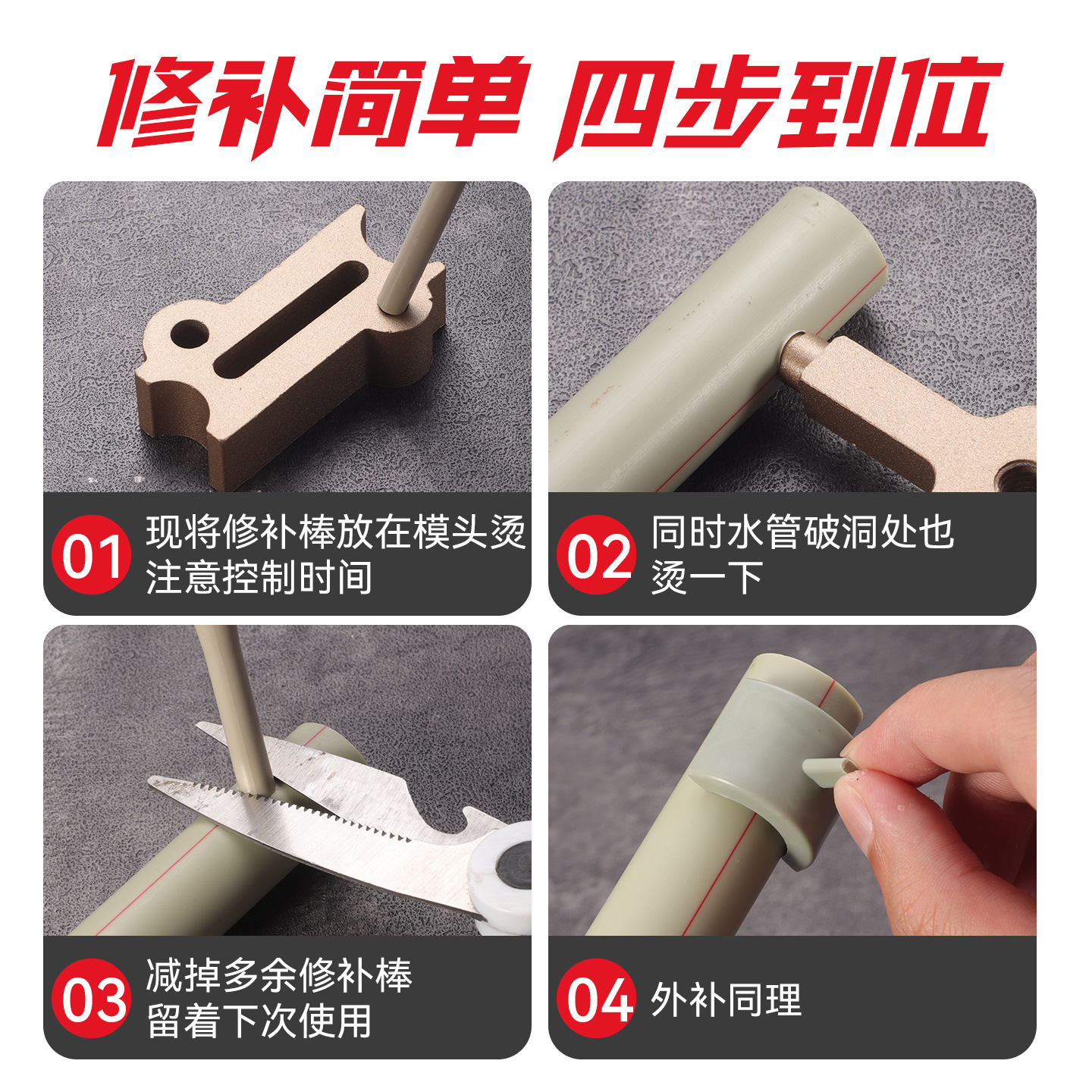 修补简单 四步到位

01 现将修补棒放在模头烫 注意控制时间

02 同时水管破洞处也 烫一下

03 减掉多余修补棒 留着下次使用

04 外补同理