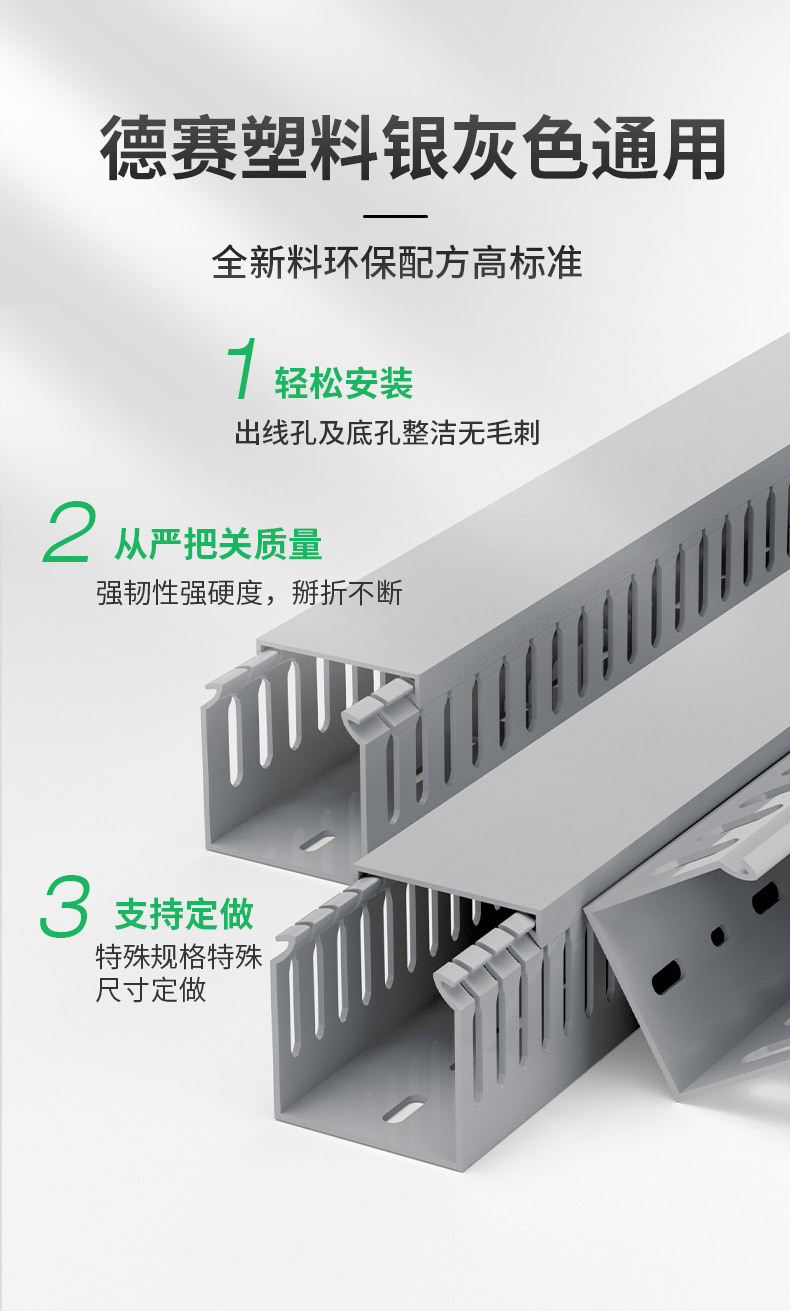 德赛塑料银灰色通用

全新料环保配方高标准

1 轻松安装

出线孔及底孔整洁无毛刺

2 从严把关质量

强韧性强硬度，掰折不断

3 支持定做

特殊规格特殊尺寸定做