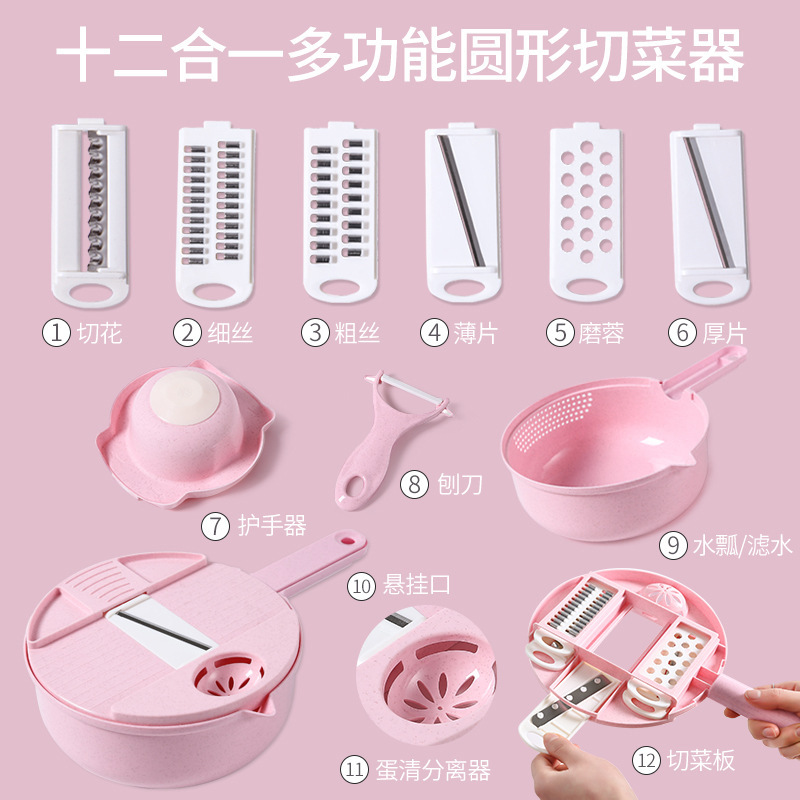 十二合一多功能圆形切菜器

① 切花
② 细丝
③ 粗丝
④ 薄片
⑤ 磨蓉
⑥ 厚片

⑦ 护手器
⑧ 刨刀
⑨ 水瓢/滤水
⑩ 悬挂口
⑪ 蛋清分离器
⑫ 切菜板