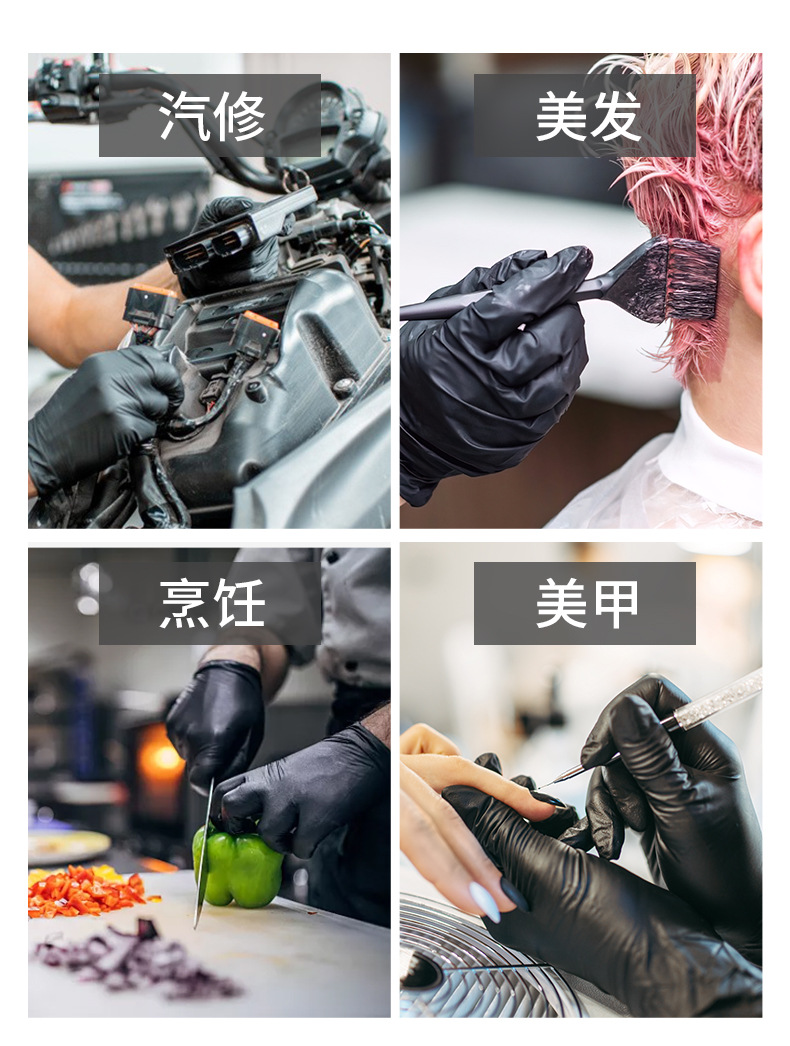 汽修

美发

烹饪

美甲