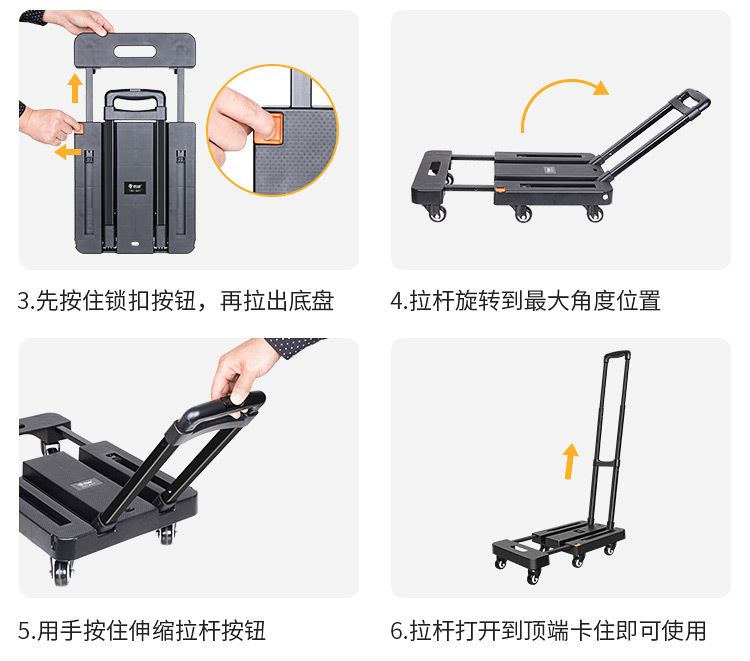 3.先按住锁扣按钮，再拉出底盘

4.拉杆旋转到最大角度位置

5.用手按住伸缩拉杆按钮

6.拉杆打开到顶端卡住即可使用