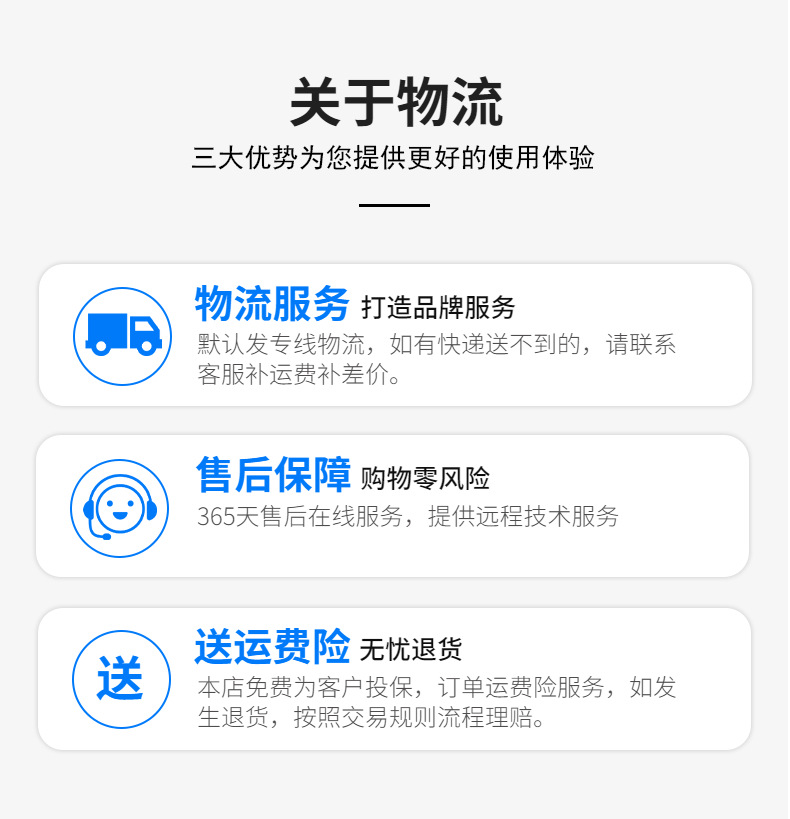 关于物流

三大优势为您提供更好的使用体验

物流服务 打造品牌服务

默认发专线物流，如有快递送不到的，请联系客服补运费补差价。

售后保障 购物零风险

365天售后在线服务，提供远程技术服务

送

送运费险 无忧退货

本店免费为客户投保，订单运费险服务，如发生退货，按照交易规则流程理赔。