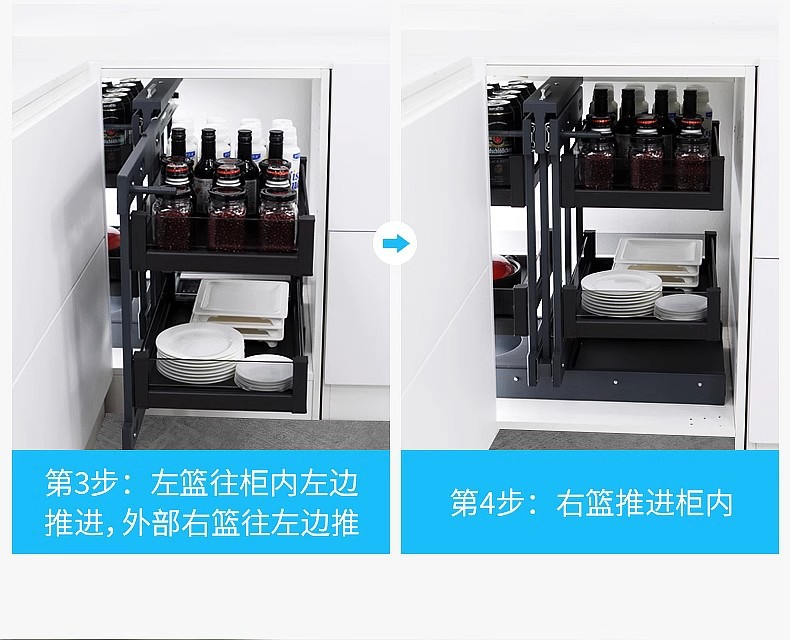 第3步：左篮往柜内左边推进，外部右篮往左边推

第4步：右篮推进柜内