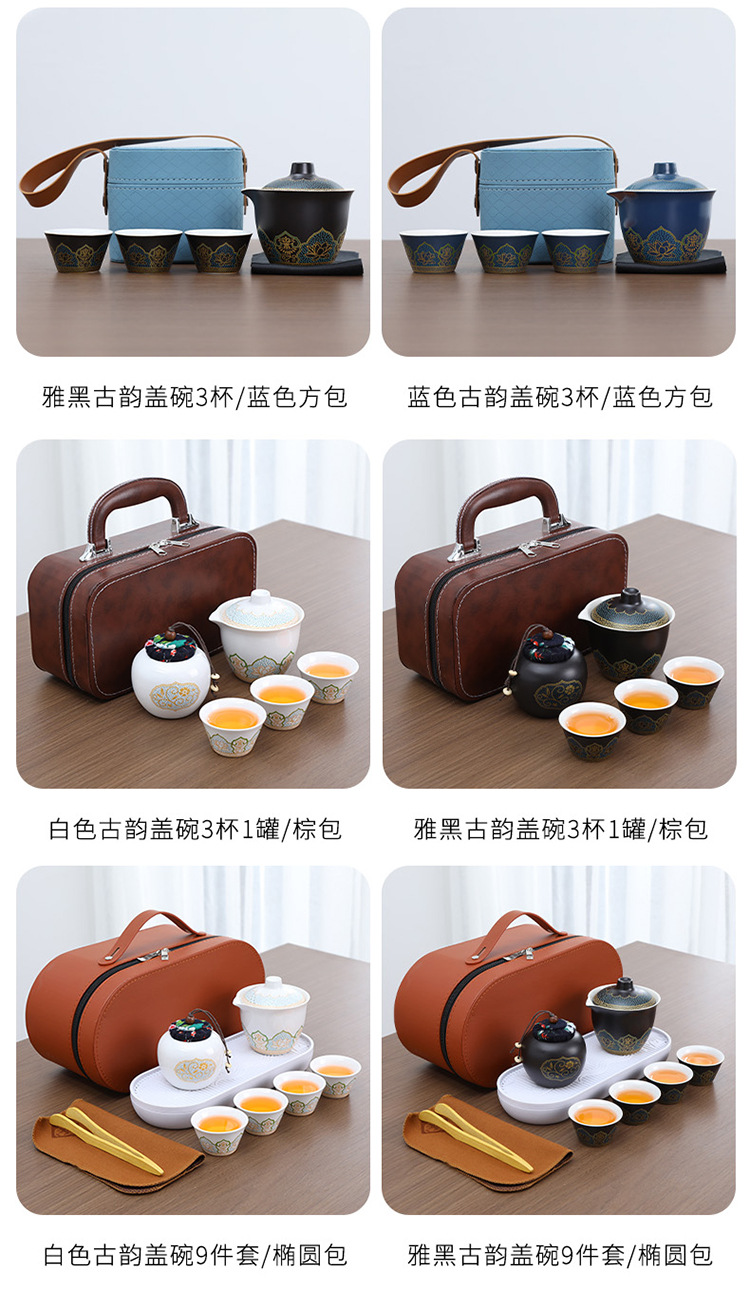 雅黑古韵盖碗3杯/蓝色方包

蓝色古韵盖碗3杯/蓝色方包

白色古韵盖碗3杯1罐/棕包

雅黑古韵盖碗3杯1罐/棕包

白色古韵盖碗9件套/椭圆包

雅黑古韵盖碗9件套/椭圆包