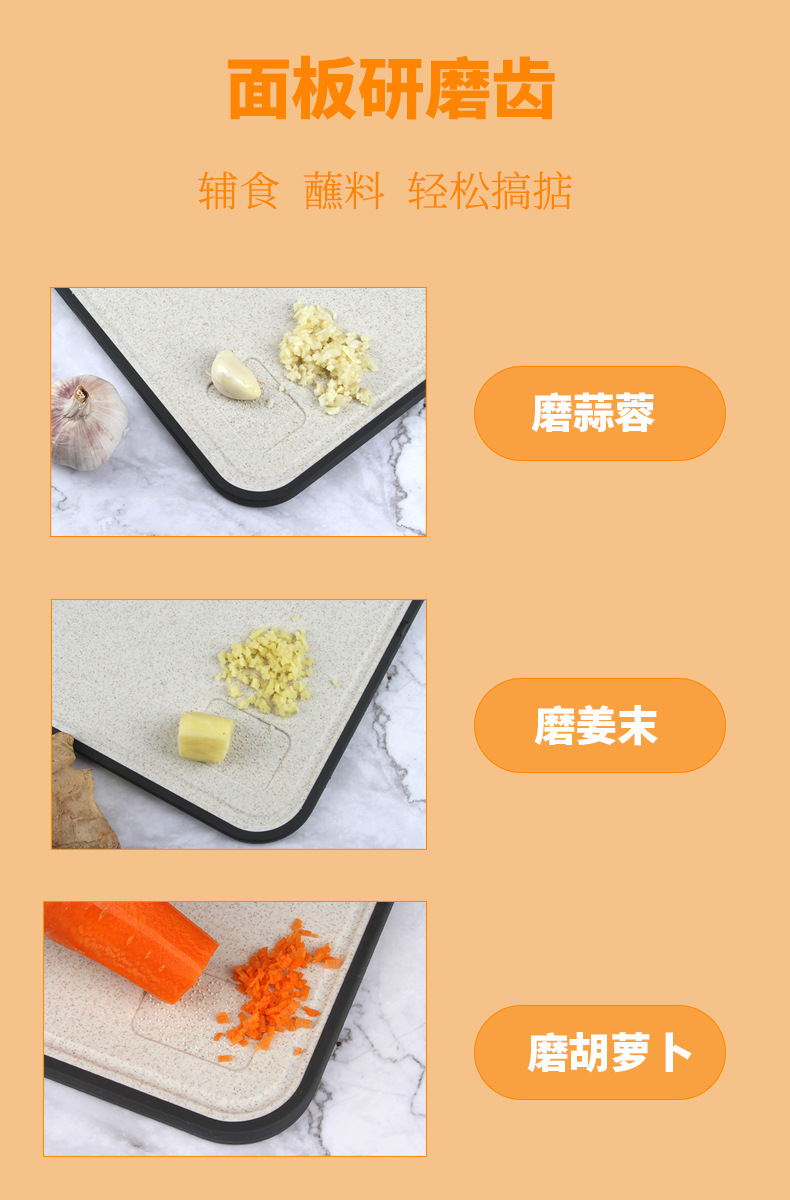 面板研磨齿

辅食 蘸料 轻松搞掂

磨蒜蓉

磨姜末

磨胡萝卜