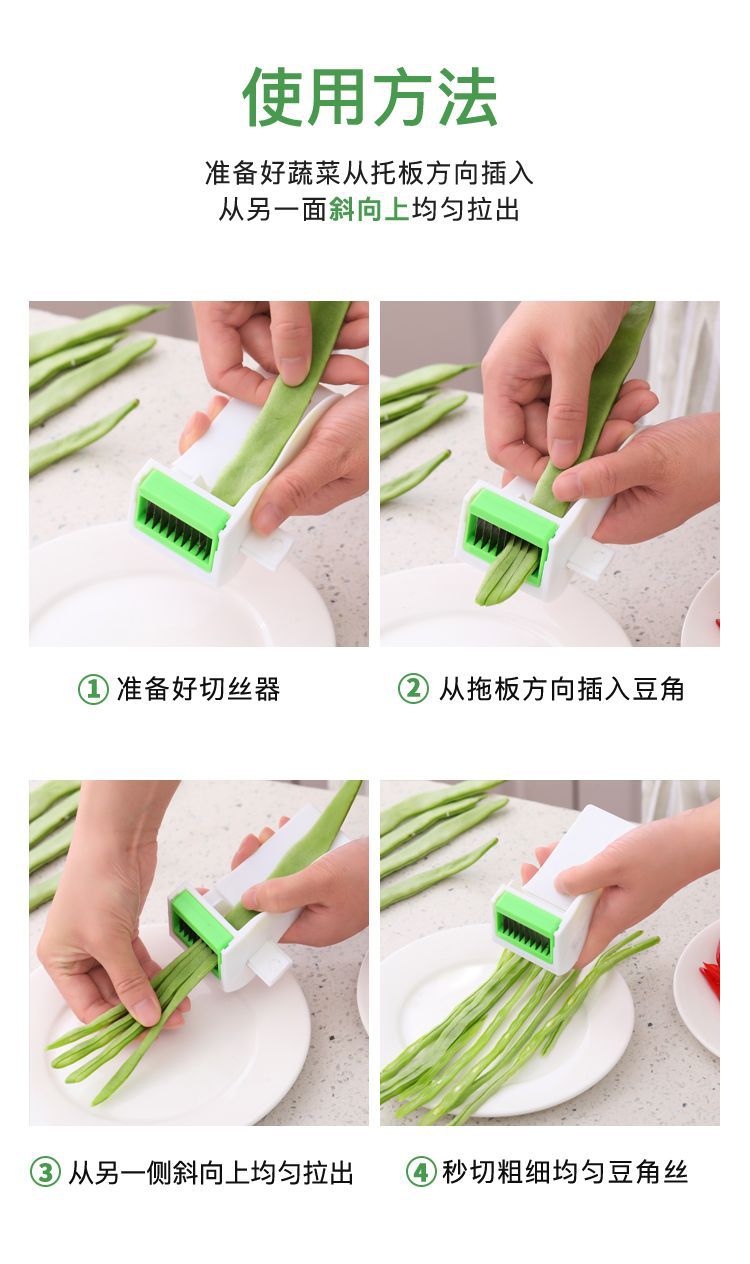 使用方法

准备好蔬菜从托板方向插入
从另一面斜向上均匀拉出

① 准备好切丝器

② 从拖板方向插入豆角

③ 从另一侧斜向上均匀拉出

④ 秒切粗细均匀豆角丝