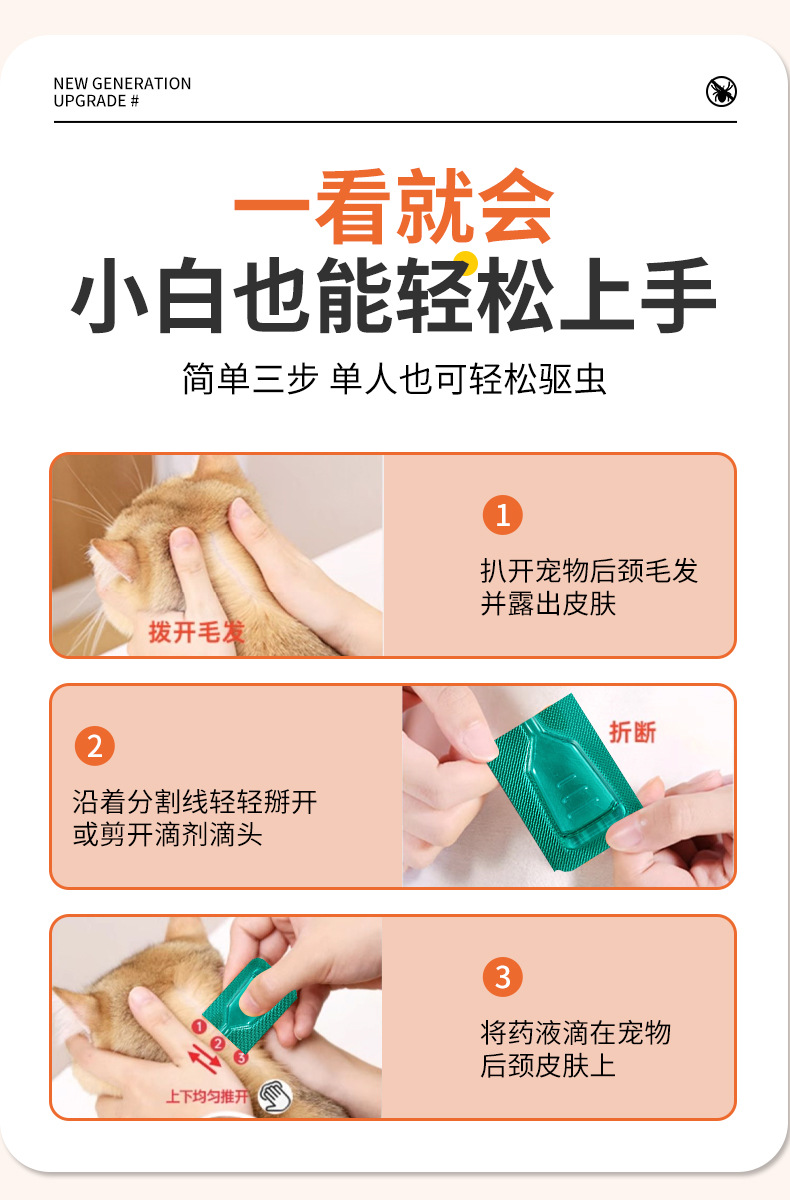 NEW GENERATION
UPGRADE #

一看就会
小白也能轻松上手
简单三步 单人也可轻松驱虫

拨开毛发

1
扒开宠物后颈毛发并露出皮肤

2
沿着分割线轻轻掰开或剪开滴剂滴头

折断

1
2
3
上下均匀推开

3
将药液滴在宠物后颈皮肤上