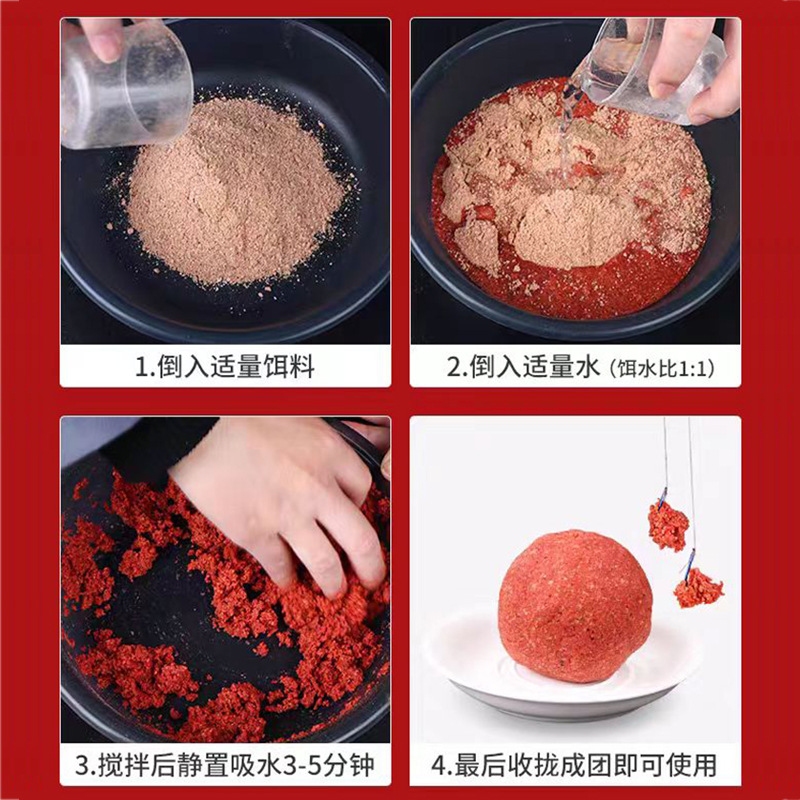 1.倒入适量饵料

2.倒入适量水（饵水比1:1）

3.搅拌后静置吸水3-5分钟

4.最后收拢成团即可使用