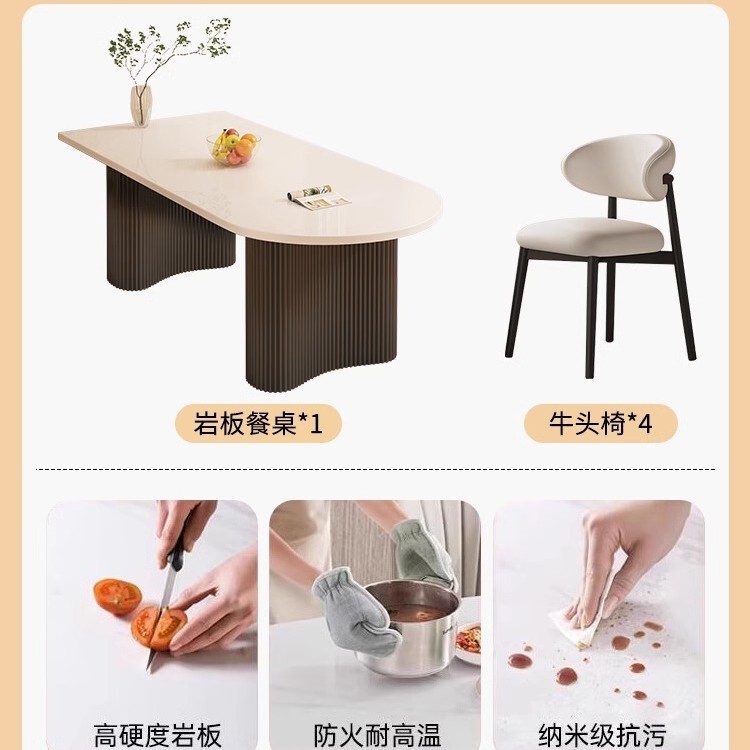 岩板餐桌*1

牛头椅*4

高硬度岩板

防火耐高温

纳米级抗污