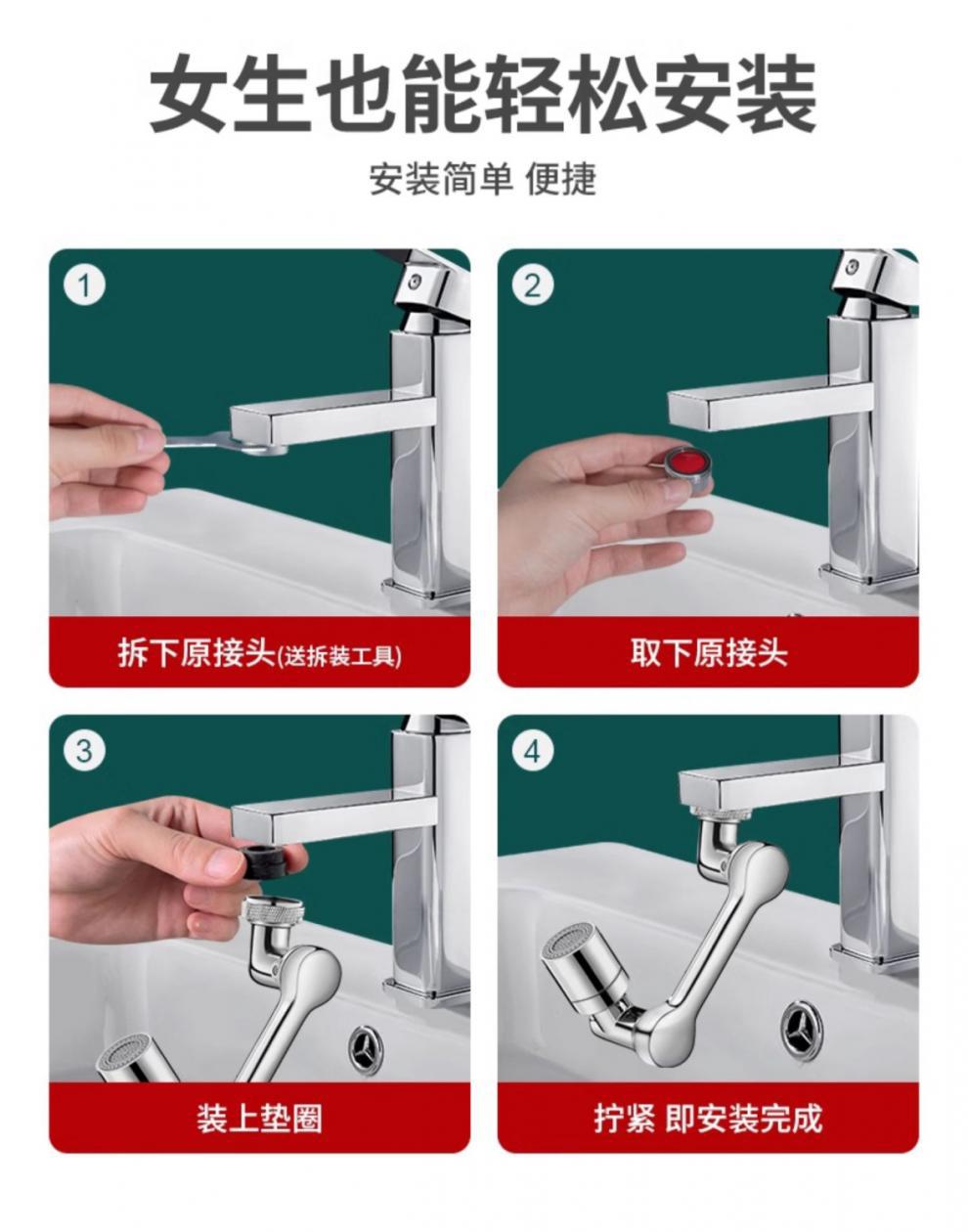 女生也能轻松安装

安装简单 便捷

1

拆下原接头(送拆装工具)

2

取下原接头

3

装上垫圈

4

拧紧 即安装完成