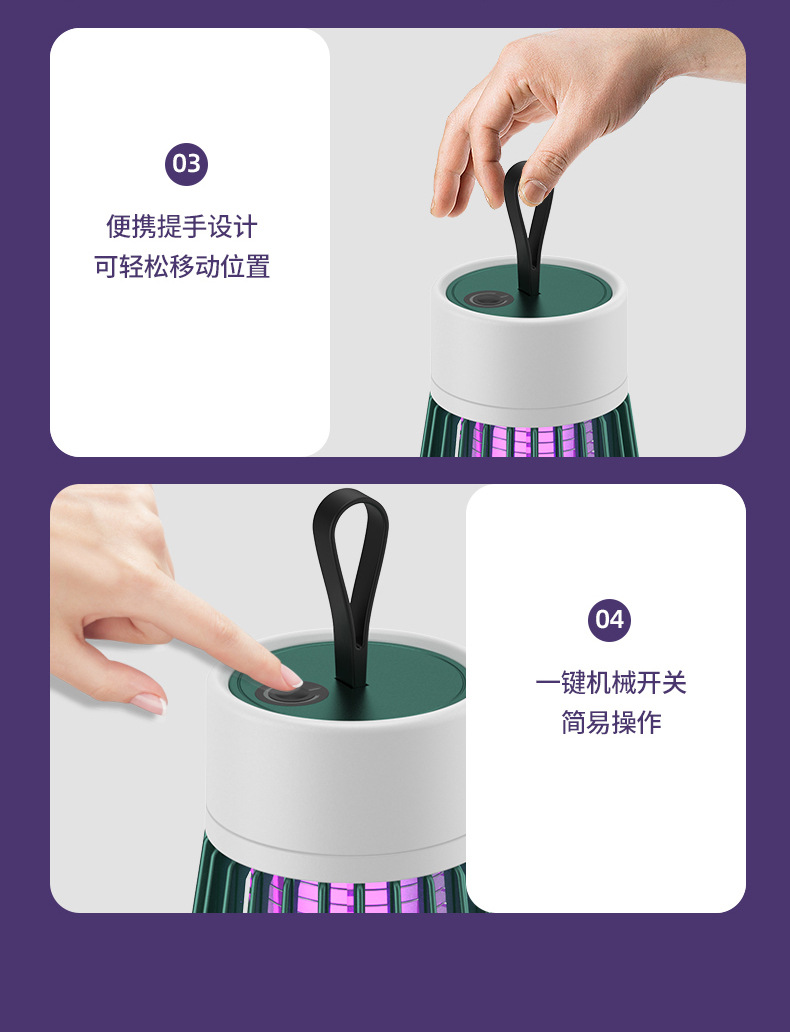 03

便携提手设计
可轻松移动位置

04

一键机械开关
简易操作