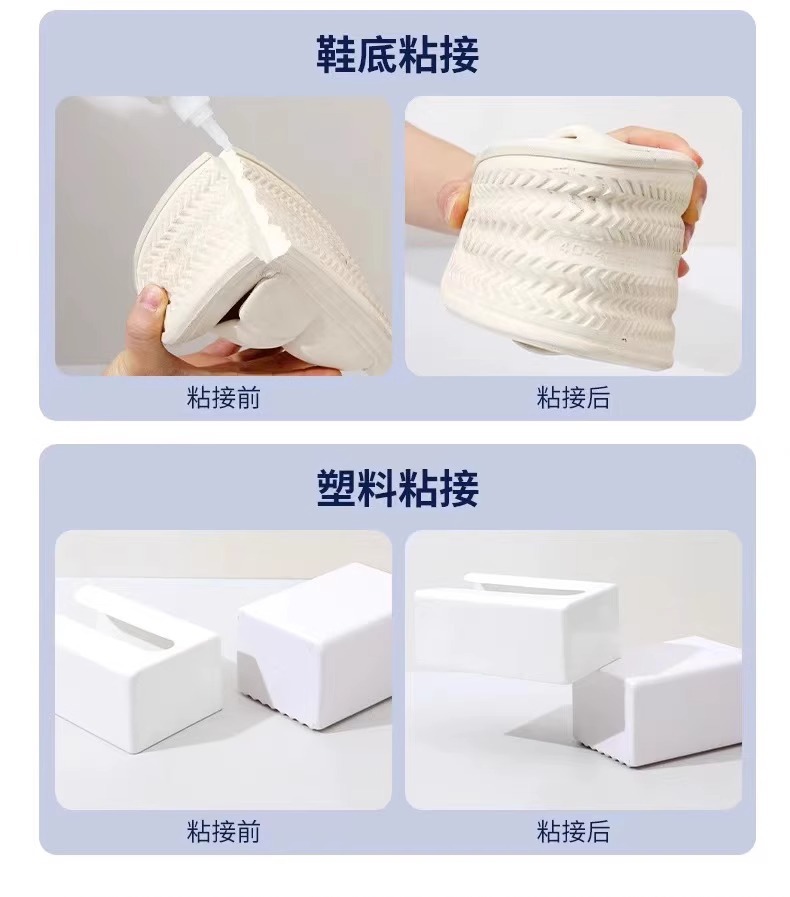 鞋底粘接

粘接前

粘接后

塑料粘接

粘接前

粘接后