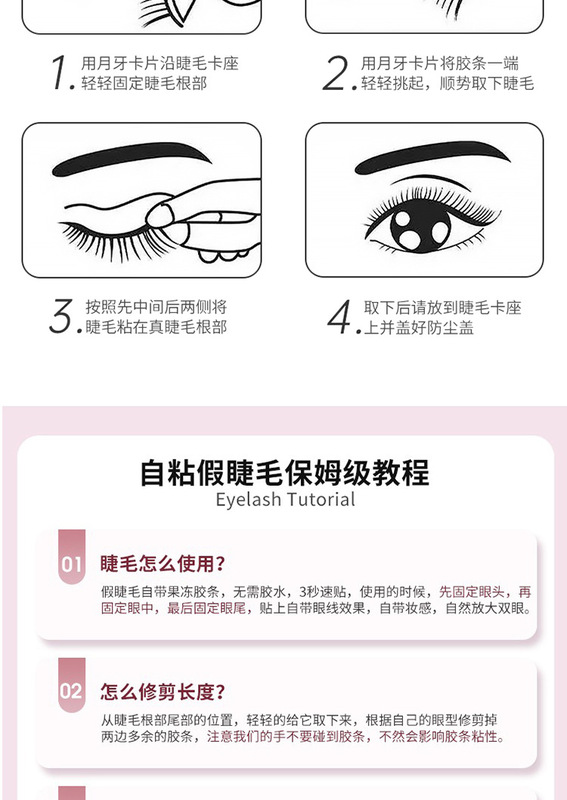 1. 用月牙卡片沿睫毛卡座轻轻固定睫毛根部

2. 用月牙卡片将胶条一端轻轻挑起，顺势取下睫毛

3. 按照先中间后两侧将睫毛粘在真睫毛根部

4. 取下后请放到睫毛卡座上并盖好防尘盖

自粘假睫毛保姆级教程
Eyelash Tutorial

01 睫毛怎么使用？

假睫毛自带果冻胶条，无需胶水，3秒速贴，使用的时候，先固定眼头，再固定眼中，最后固定眼尾，贴上自带眼线效果，自带妆感，自然放大双眼。

02 怎么修剪长度？

从睫毛根部尾部的位置，轻轻的给它取下来，根据自己的眼型修剪掉两边多余的胶条，注意我们的手不要碰到胶条，不然会影响胶条粘性。