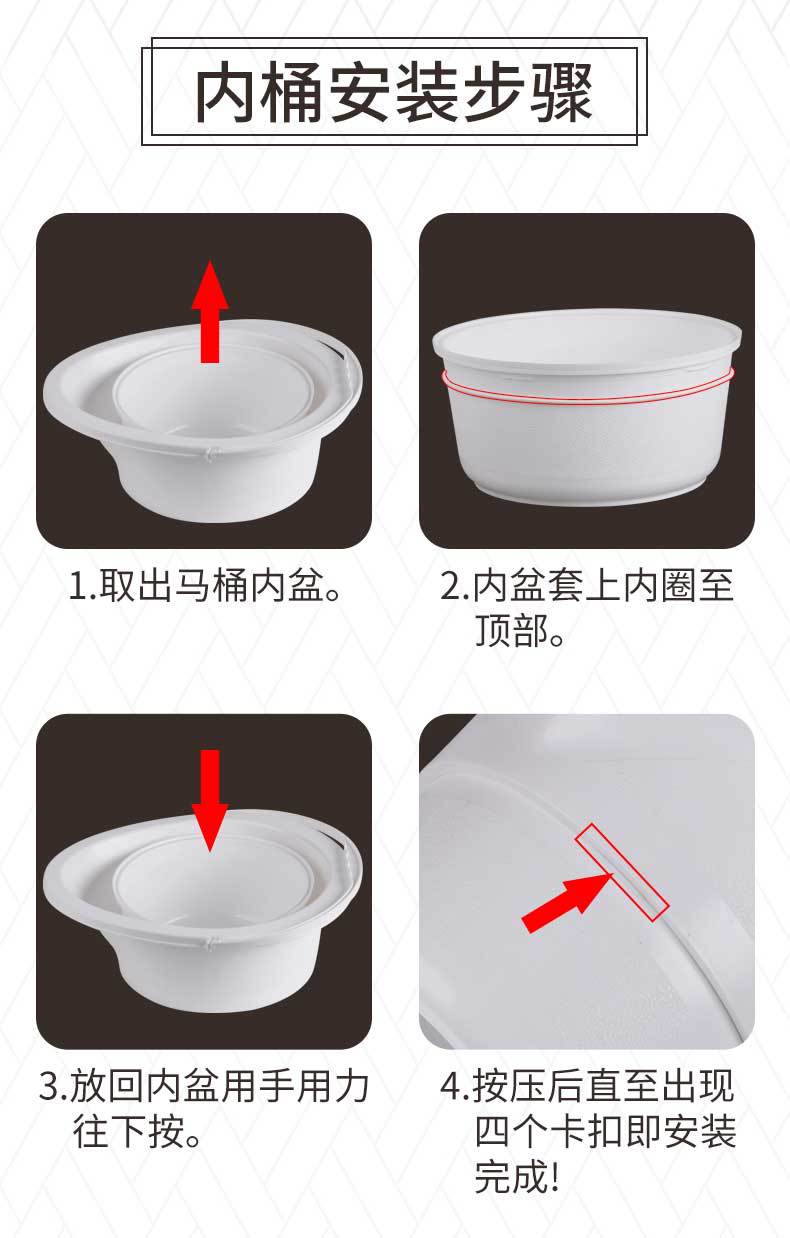 内桶安装步骤

1.取出马桶内盆。

2.内盆套上内圈至顶部。

3.放回内盆用手用力往下按。

4.按压后直至出现四个卡扣即安装完成!