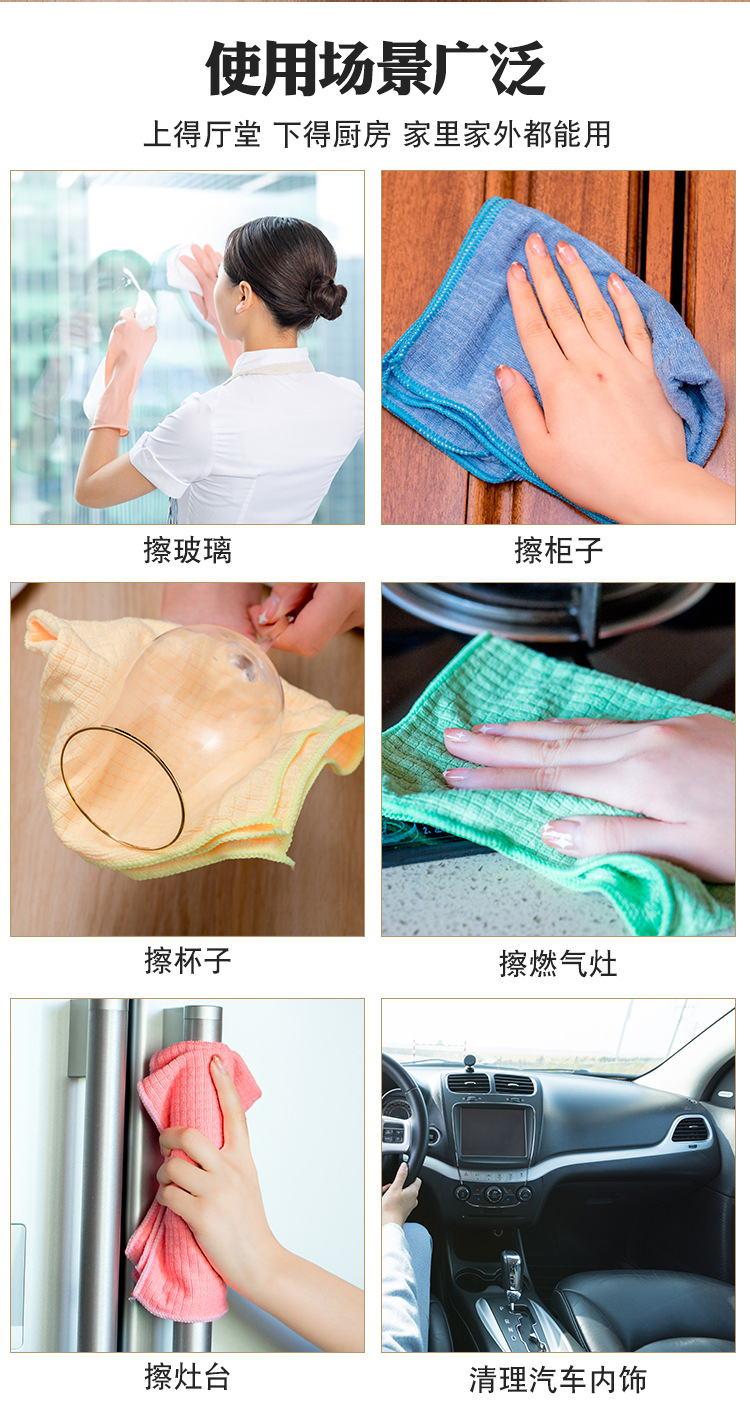 使用场景广泛

上得厅堂 下得厨房 家里家外都能用

擦玻璃

擦柜子

擦杯子

擦燃气灶

擦灶台

清理汽车内饰