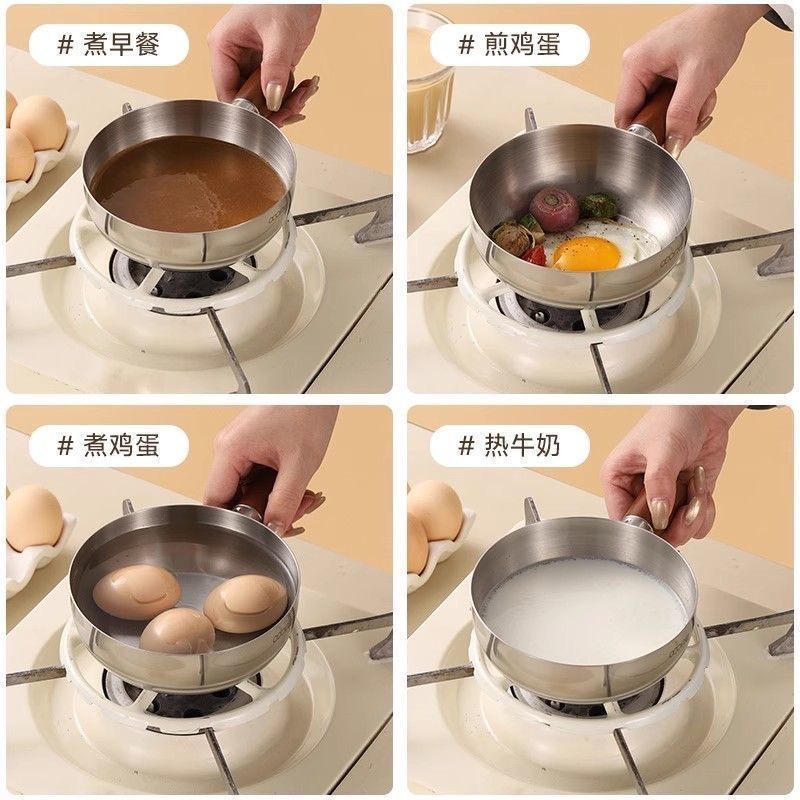 # 煮早餐

# 煎鸡蛋

# 煮鸡蛋

# 热牛奶