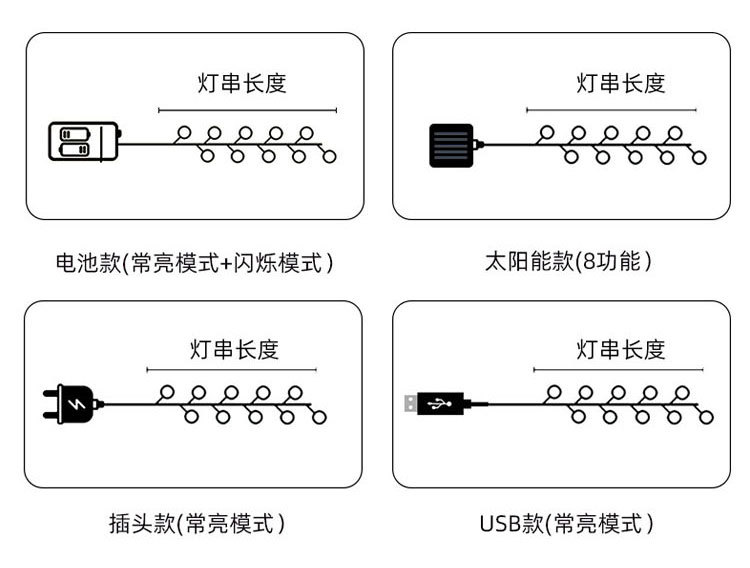 灯串长度

电池款(常亮模式+闪烁模式)

灯串长度

太阳能款(8功能)

灯串长度

插头款(常亮模式)

灯串长度

USB款(常亮模式)