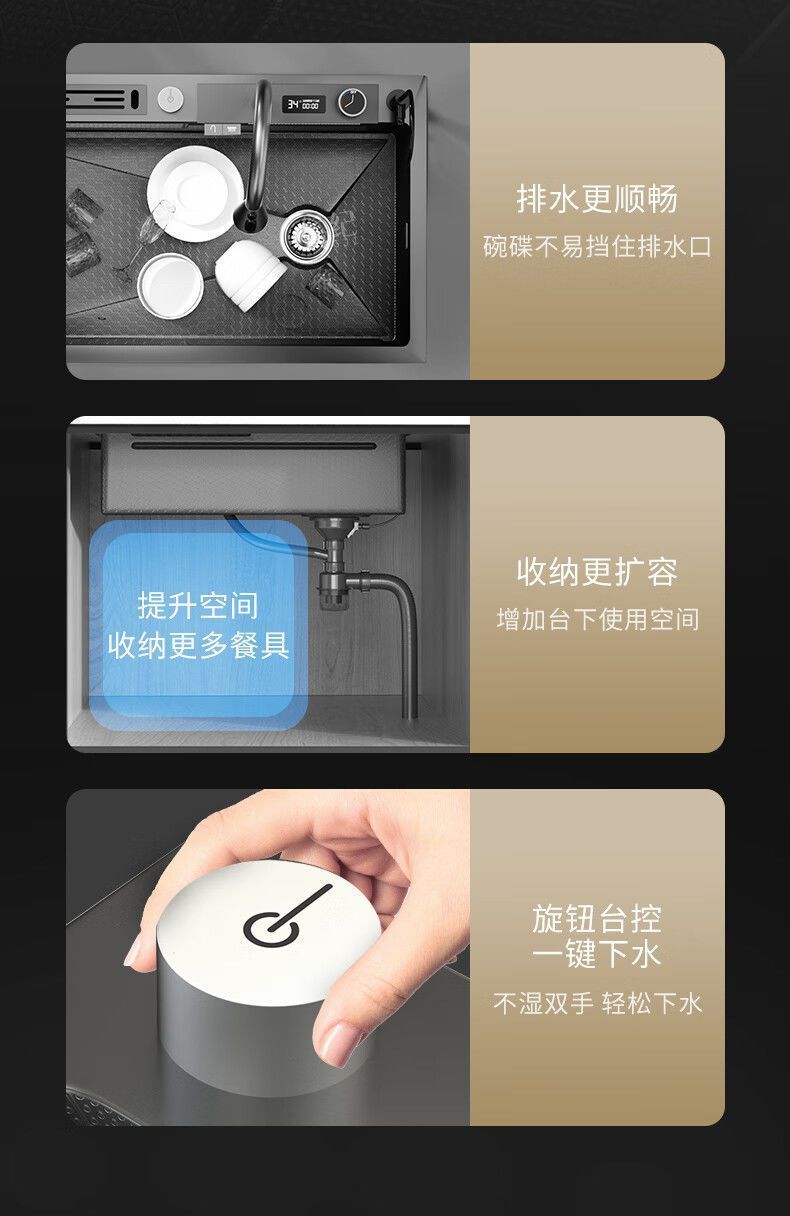 34° 00:00

排水更顺畅
碗碟不易挡住排水口

提升空间
收纳更多餐具

收纳更扩容
增加台下使用空间

旋钮台控
一键下水
不湿双手 轻松下水