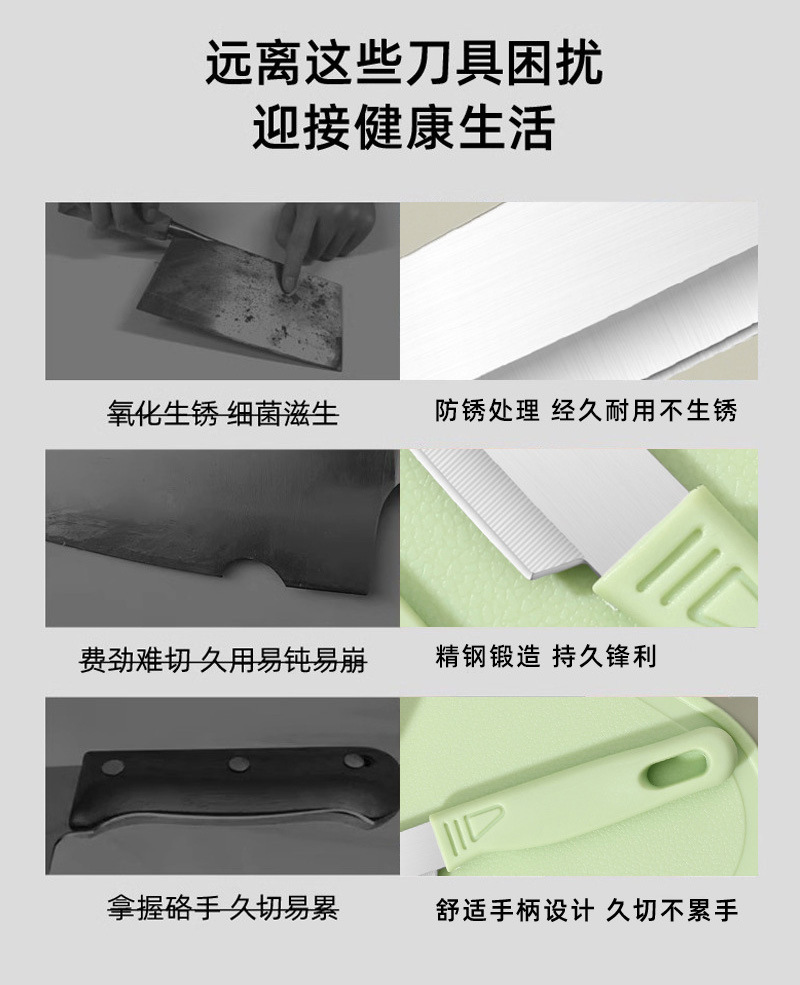 远离这些刀具困扰
迎接健康生活

氧化生锈 细菌滋生

防锈处理 经久耐用不生锈

费劲难切 久用易钝易崩

精钢锻造 持久锋利

拿握硌手 久切易累

舒适手柄设计 久切不累手