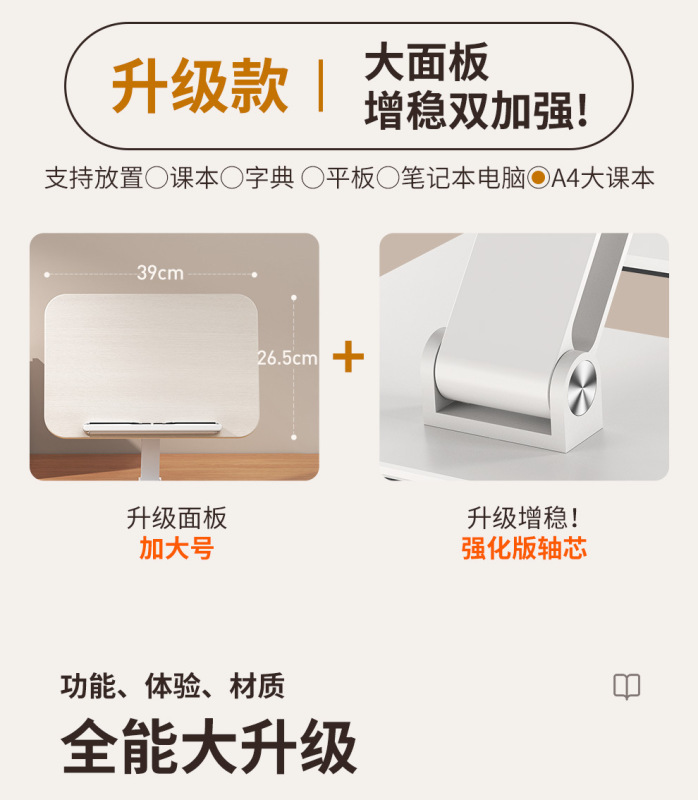 升级款 | 大面板 增稳双加强!

支持放置○课本○字典 ○平板○笔记本电脑◉A4大课本

39cm

26.5cm

+

升级面板
加大号

升级增稳!
强化版轴芯

功能、体验、材质

全能大升级