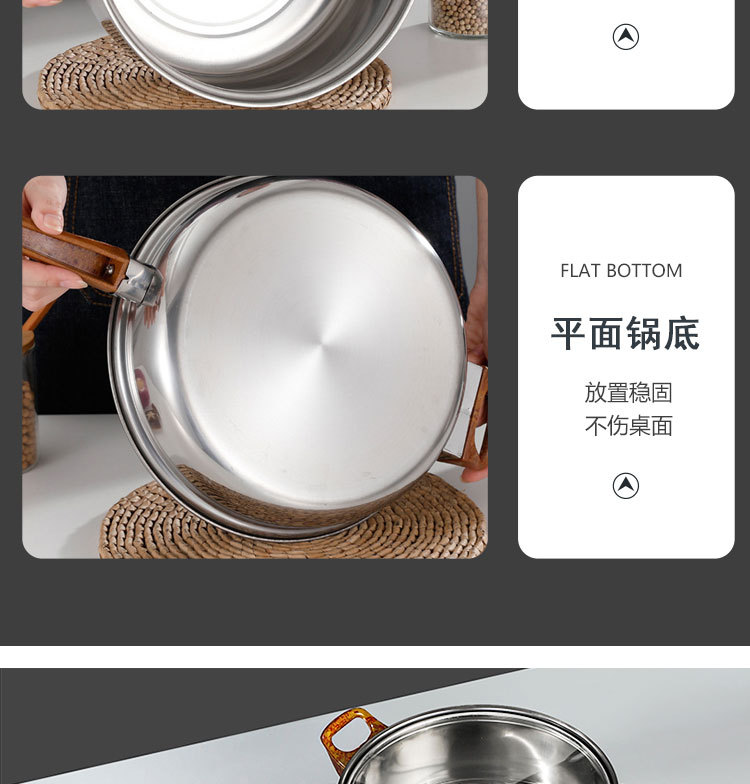 FLAT BOTTOM

平面锅底

放置稳固
不伤桌面