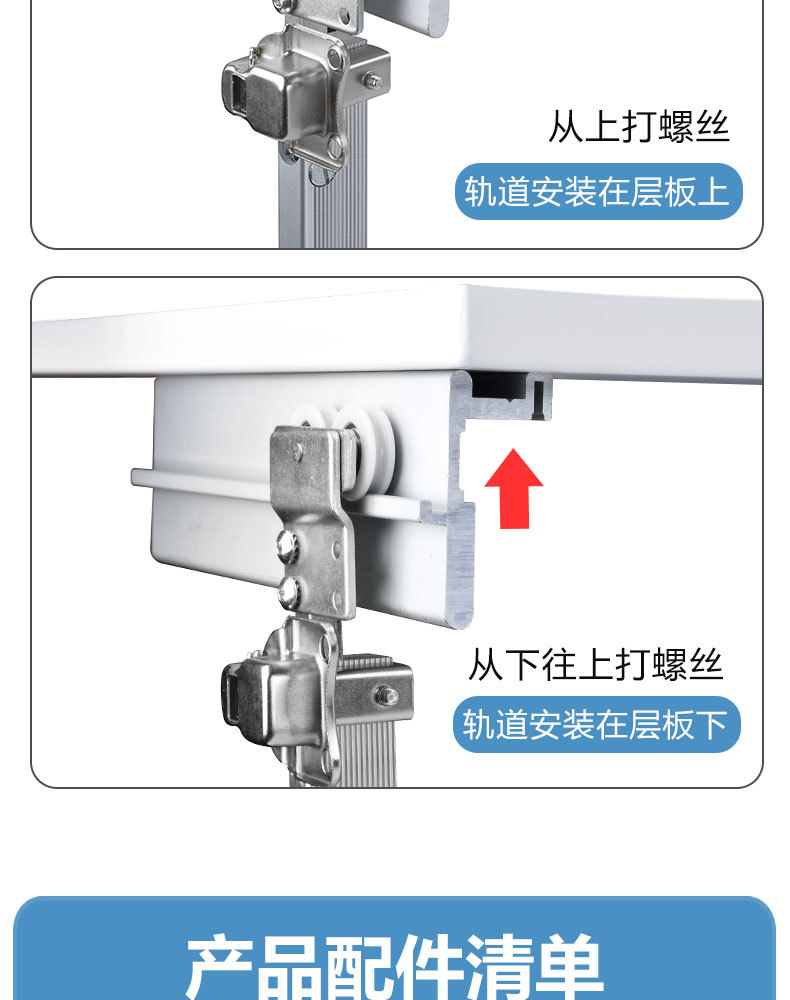 从上打螺丝

轨道安装在层板上

从下往上打螺丝

轨道安装在层板下

产品配件清单