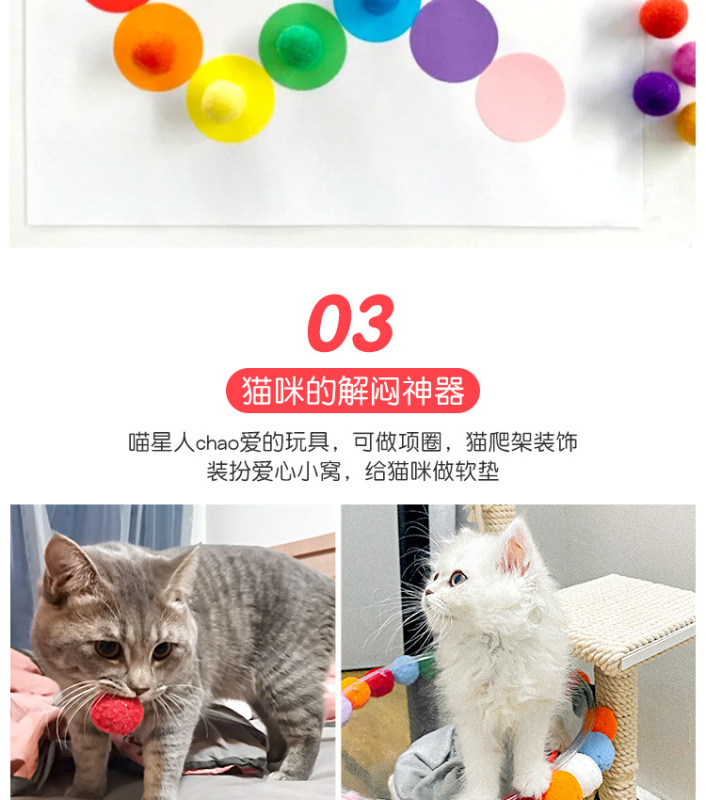 03

猫咪的解闷神器

喵星人chao爱的玩具，可做项圈，猫爬架装饰
装扮爱心小窝，给猫咪做软垫