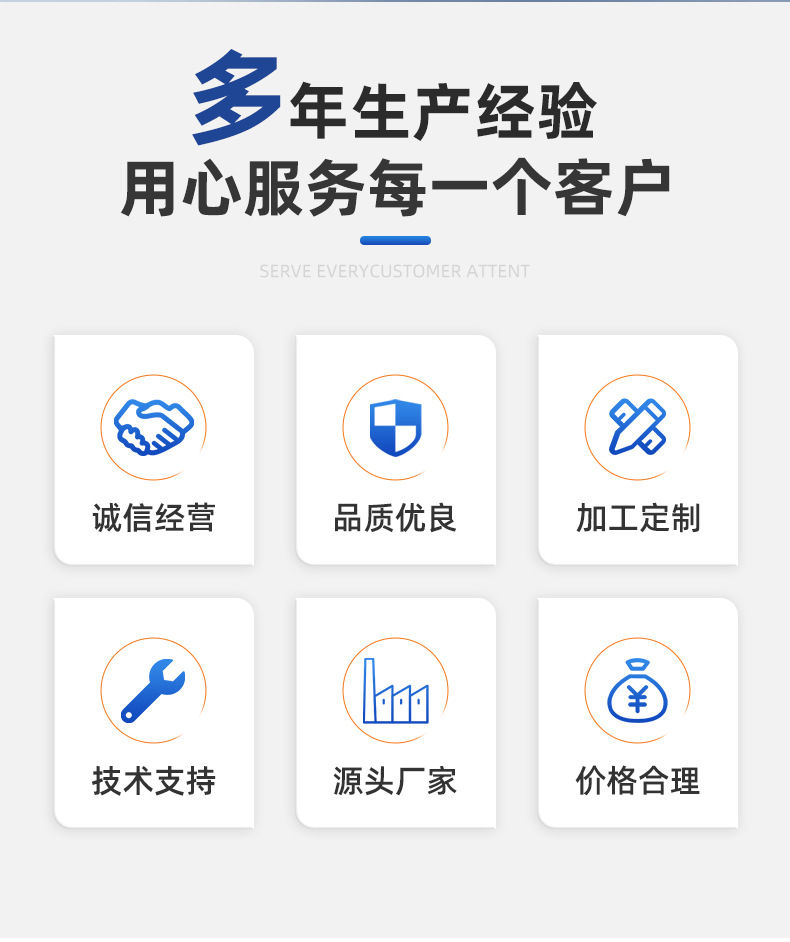 多年生产经验
用心服务每一个客户

SERVE EVERYCUSTOMER ATTENT

诚信经营

品质优良

加工定制

技术支持

源头厂家

价格合理