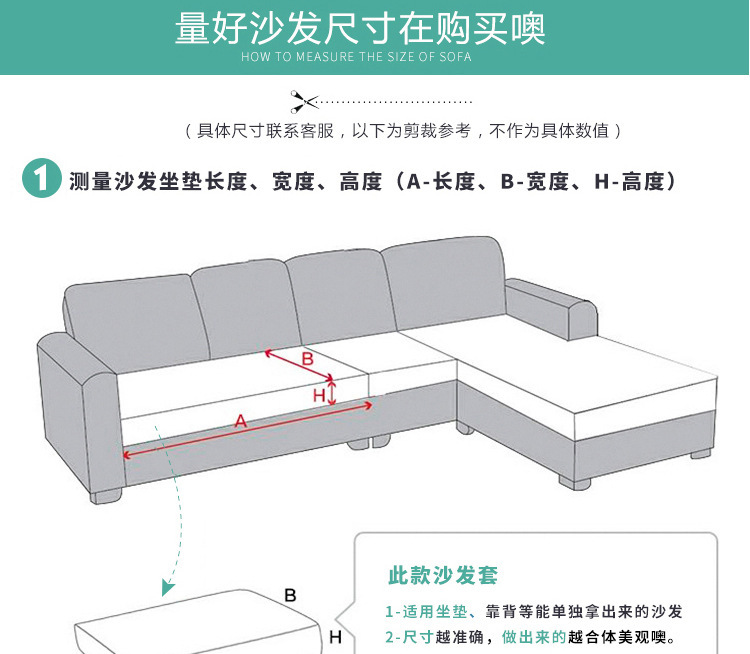 量好沙发尺寸在购买噢
HOW TO MEASURE THE SIZE OF SOFA

（具体尺寸联系客服，以下为剪裁参考，不作为具体数值）

1 测量沙发坐垫长度、宽度、高度（A-长度、B-宽度、H-高度）

B
H
A

B
H

此款沙发套
1-适用坐垫、靠背等能单独拿出来的沙发
2-尺寸越准确，做出来的越合体美观噢。