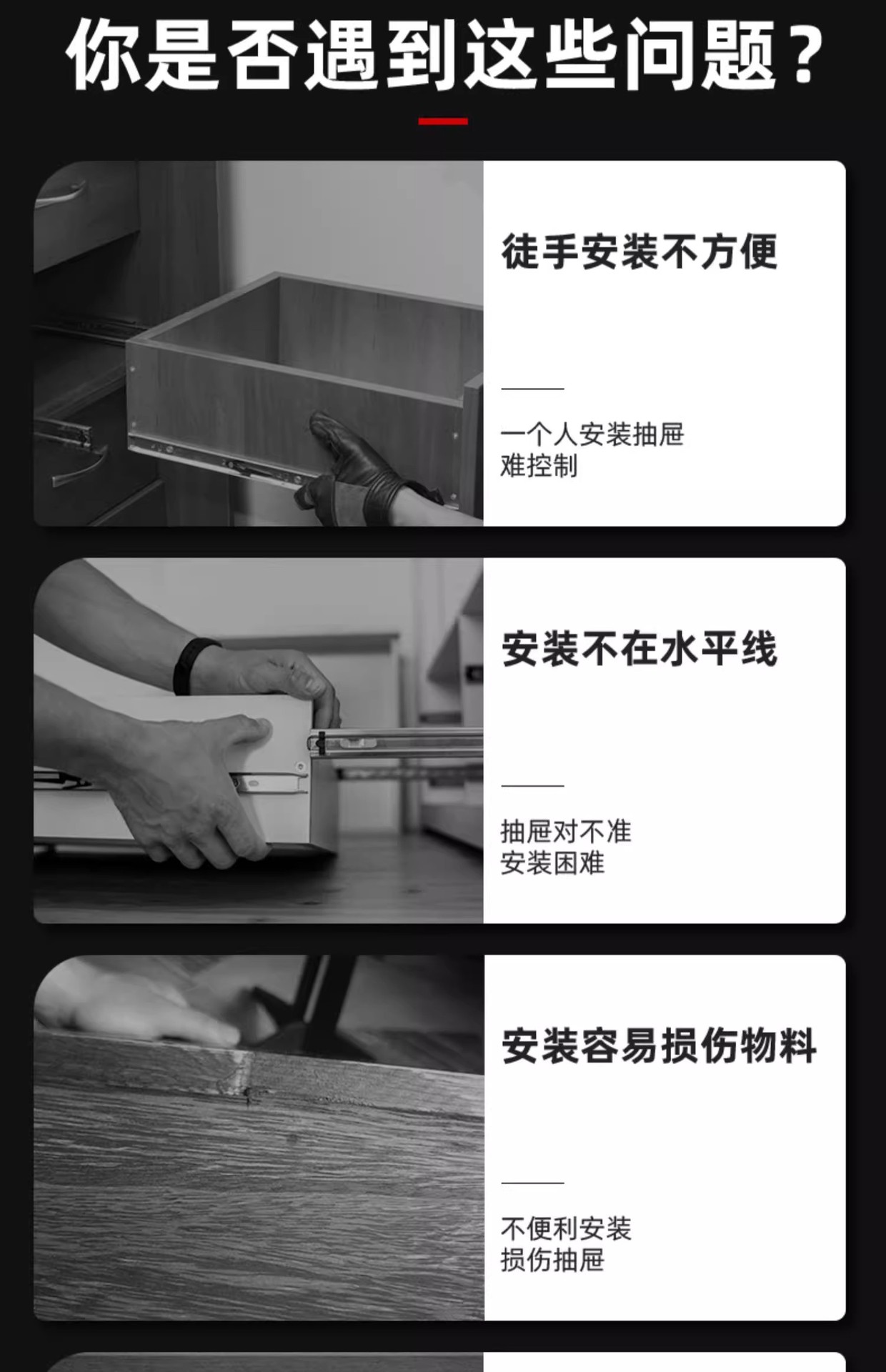 你是否遇到这些问题？

徒手安装不方便

一个人安装抽屉
难控制

安装不在水平线

抽屉对不准
安装困难

安装容易损伤物料

不便利安装
损伤抽屉