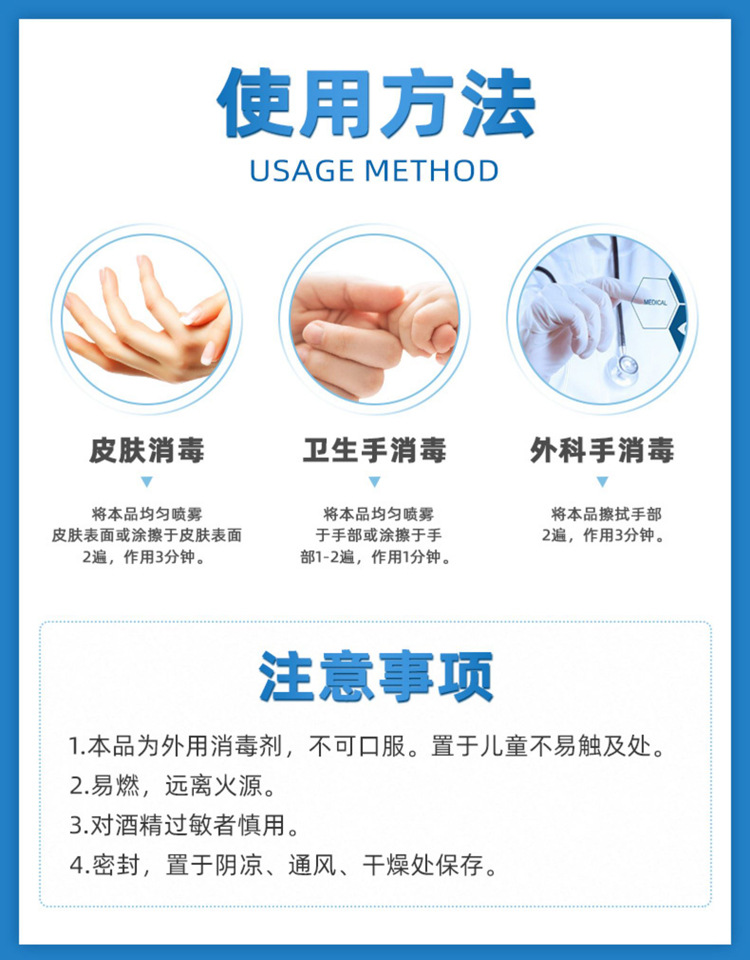 使用方法
USAGE METHOD

MEDICAL

皮肤消毒

将本品均匀喷雾皮肤表面或涂擦于皮肤表面2遍，作用3分钟。

卫生手消毒

将本品均匀喷雾于手部或涂擦于手部1-2遍，作用1分钟。

外科手消毒

将本品擦拭手部2遍，作用3分钟。

注意事项

1.本品为外用消毒剂，不可口服。置于儿童不易触及处。
2.易燃，远离火源。
3.对酒精过敏者慎用。
4.密封，置于阴凉、通风、干燥处保存。