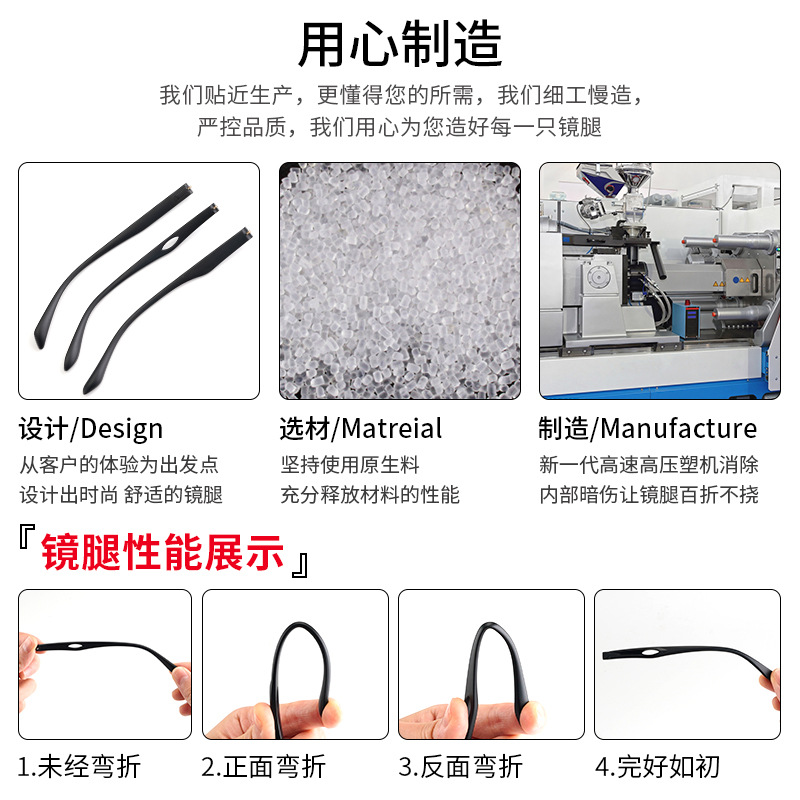 用心制造

我们贴近生产，更懂得您的所需，我们细工慢造，严控品质，我们用心为您造好每一只镜腿

设计/Design
从客户的体验为出发点
设计出时尚 舒适的镜腿

选材/Matreial
坚持使用原生料
充分释放材料的性能

制造/Manufacture
新一代高速高压塑机消除
内部暗伤让镜腿百折不挠

『镜腿性能展示』

1.未经弯折

2.正面弯折

3.反面弯折

4.完好如初