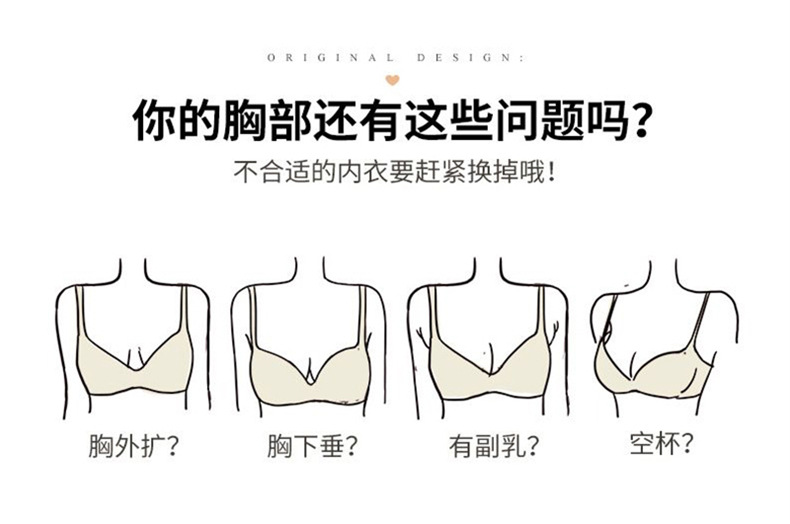 ORIGINAL DESIGN:

你的胸部还有这些问题吗？

不合适的内衣要赶紧换掉哦！

胸外扩？

胸下垂？

有副乳？

空杯？