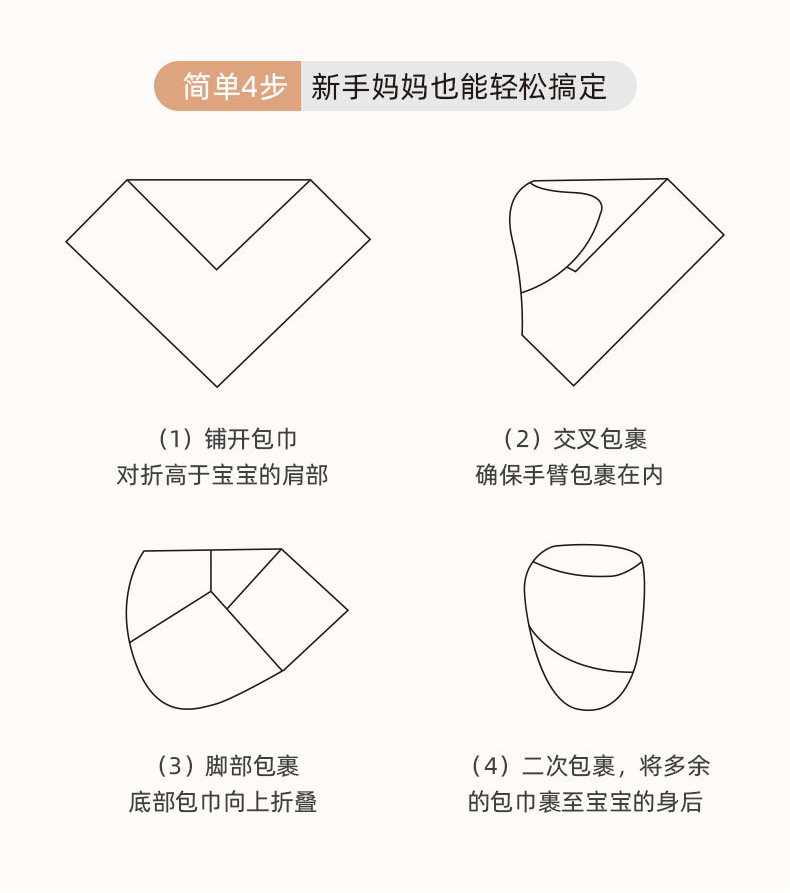 简单4步 新手妈妈也能轻松搞定

（1）铺开包巾
对折高于宝宝的肩部

（2）交叉包裹
确保手臂包裹在内

（3）脚部包裹
底部包巾向上折叠

（4）二次包裹，将多余的包巾裹至宝宝的身后