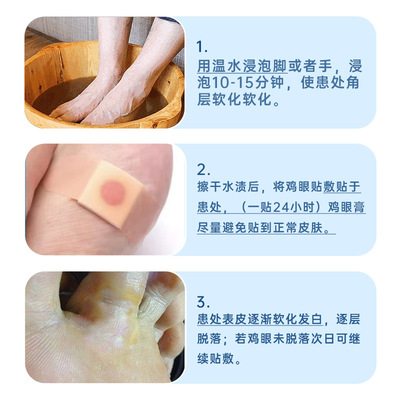 1.
用温水浸泡脚或者手，浸泡10-15分钟，使患处角层软化软化。

2.
擦干水渍后，将鸡眼贴敷贴于患处，（一贴24小时）鸡眼膏尽量避免贴到正常皮肤。

3.
患处表皮逐渐软化发白，逐层脱落；若鸡眼未脱落次日可继续贴敷。