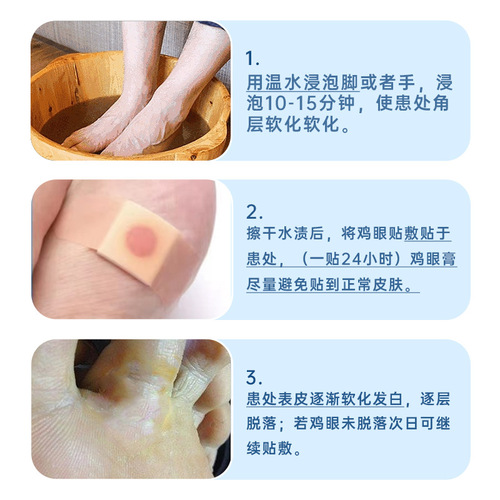 1.
用温水浸泡脚或者手，浸泡10-15分钟，使患处角层软化软化。

2.
擦干水渍后，将鸡眼贴敷贴于患处，（一贴24小时）鸡眼膏尽量避免贴到正常皮肤。

3.
患处表皮逐渐软化发白，逐层脱落；若鸡眼未脱落次日可继续贴敷。