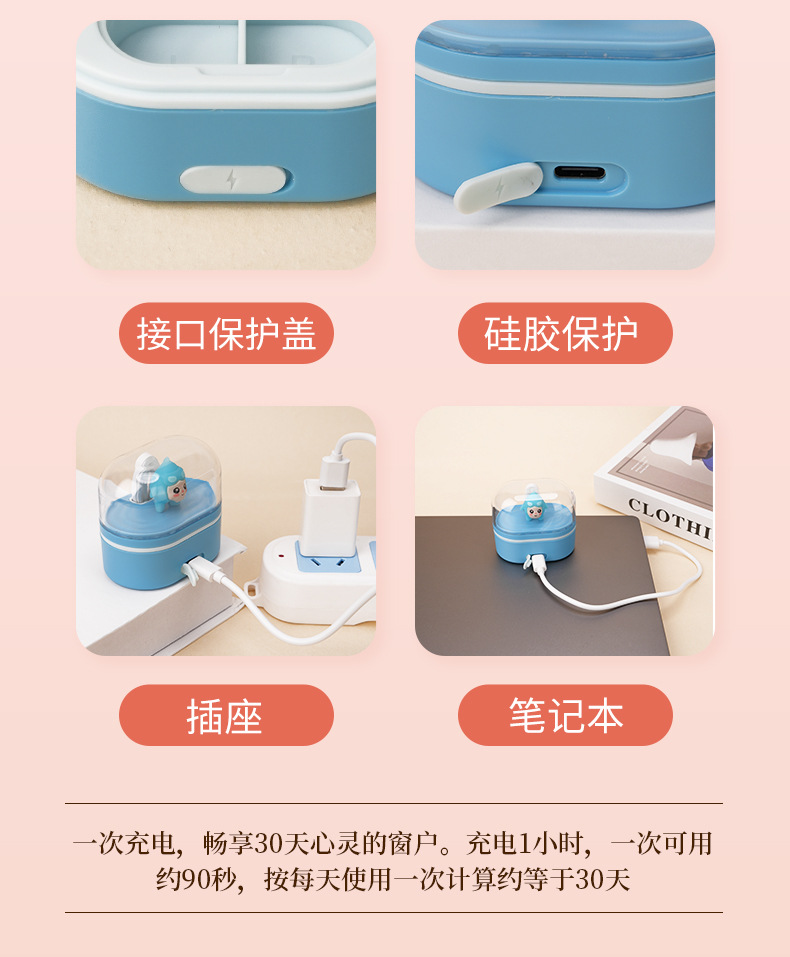 接口保护盖

硅胶保护

CLOTHI

插座

笔记本

一次充电，畅享30天心灵的窗户。充电1小时，一次可用约90秒，按每天使用一次计算约等于30天