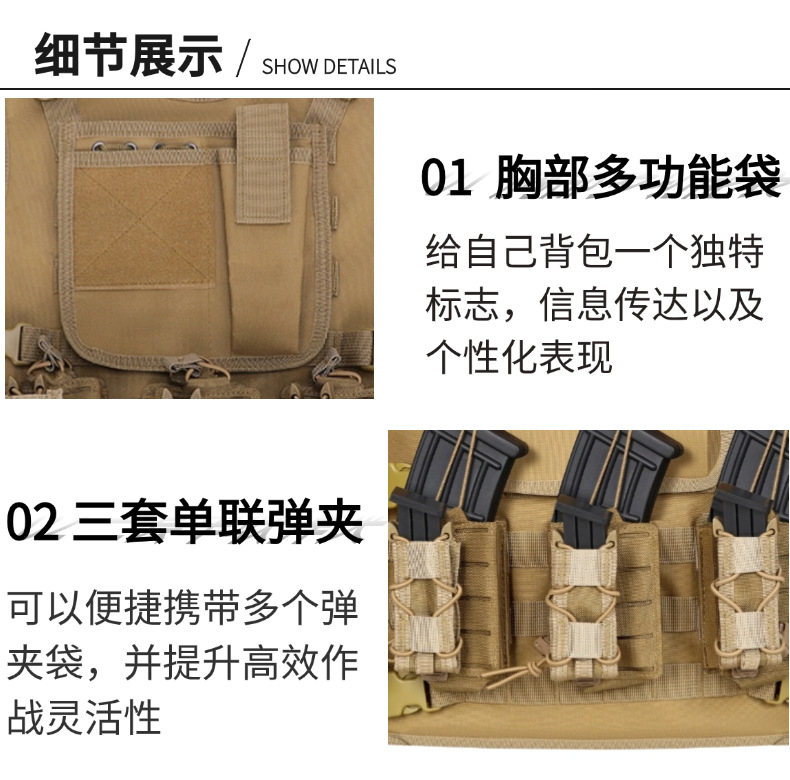 细节展示 / SHOW DETAILS

01 胸部多功能袋

给自己背包一个独特标志，信息传达以及个性化表现

02 三套单联弹夹

可以便捷携带多个弹夹袋，并提升高效作战灵活性