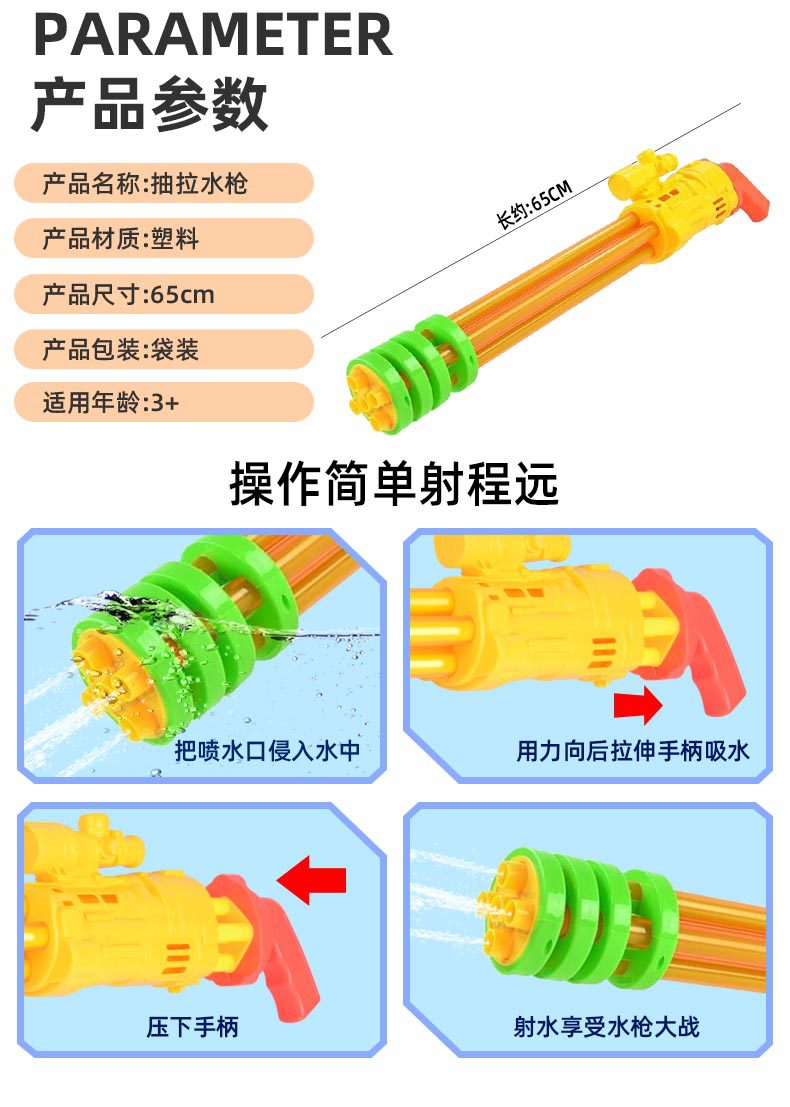 PARAMETER
产品参数

产品名称:抽拉水枪

产品材质:塑料

产品尺寸:65cm

产品包装:袋装

适用年龄:3+

长约:65CM

操作简单射程远

把喷水口侵入水中

用力向后拉伸手柄吸水

压下手柄

射水享受水枪大战