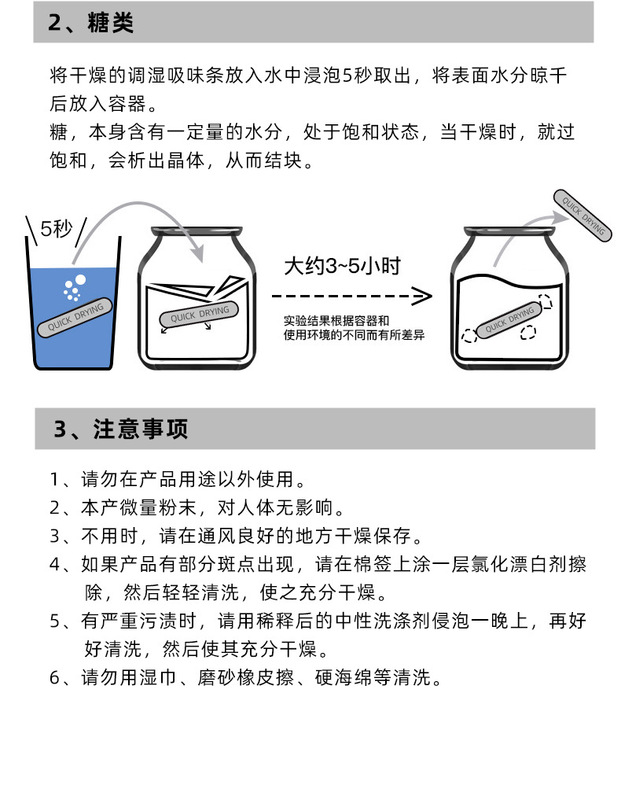 2、糖类

将干燥的调湿吸味条放入水中浸泡5秒取出，将表面水分晾干后放入容器。
糖，本身含有一定量的水分，处于饱和状态，当干燥时，就过饱和，会析出晶体，从而结块。

5秒

QUICK DRYING

QUICK DRYING

大约3~5小时

实验结果根据容器和使用环境的不同而有所差异

QUICK DRYING

QUICK DRYING

3、注意事项

1、请勿在产品用途以外使用。
2、本产微量粉末，对人体无影响。
3、不用时，请在通风良好的地方干燥保存。
4、如果产品有部分斑点出现，请在棉签上涂一层氯化漂白剂擦除，然后轻轻清洗，使之充分干燥。
5、有严重污渍时，请用稀释后的中性洗涤剂侵泡一晚上，再好好清洗，然后使其充分干燥。
6、请勿用湿巾、磨砂橡皮擦、硬海绵等清洗。