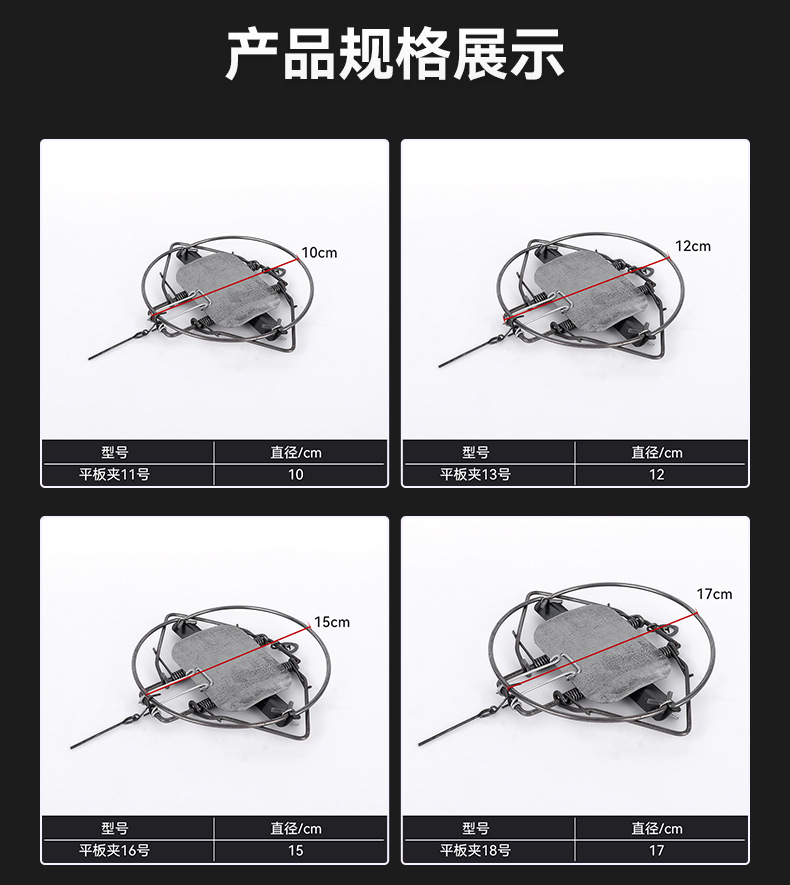 产品规格展示

10cm

| 型号 | 直径/cm |
|---|---|
| 平板夹11号 | 10 |

12cm

| 型号 | 直径/cm |
|---|---|
| 平板夹13号 | 12 |

15cm

| 型号 | 直径/cm |
|---|---|
| 平板夹16号 | 15 |

17cm

| 型号 | 直径/cm |
|---|---|
| 平板夹18号 | 17 |